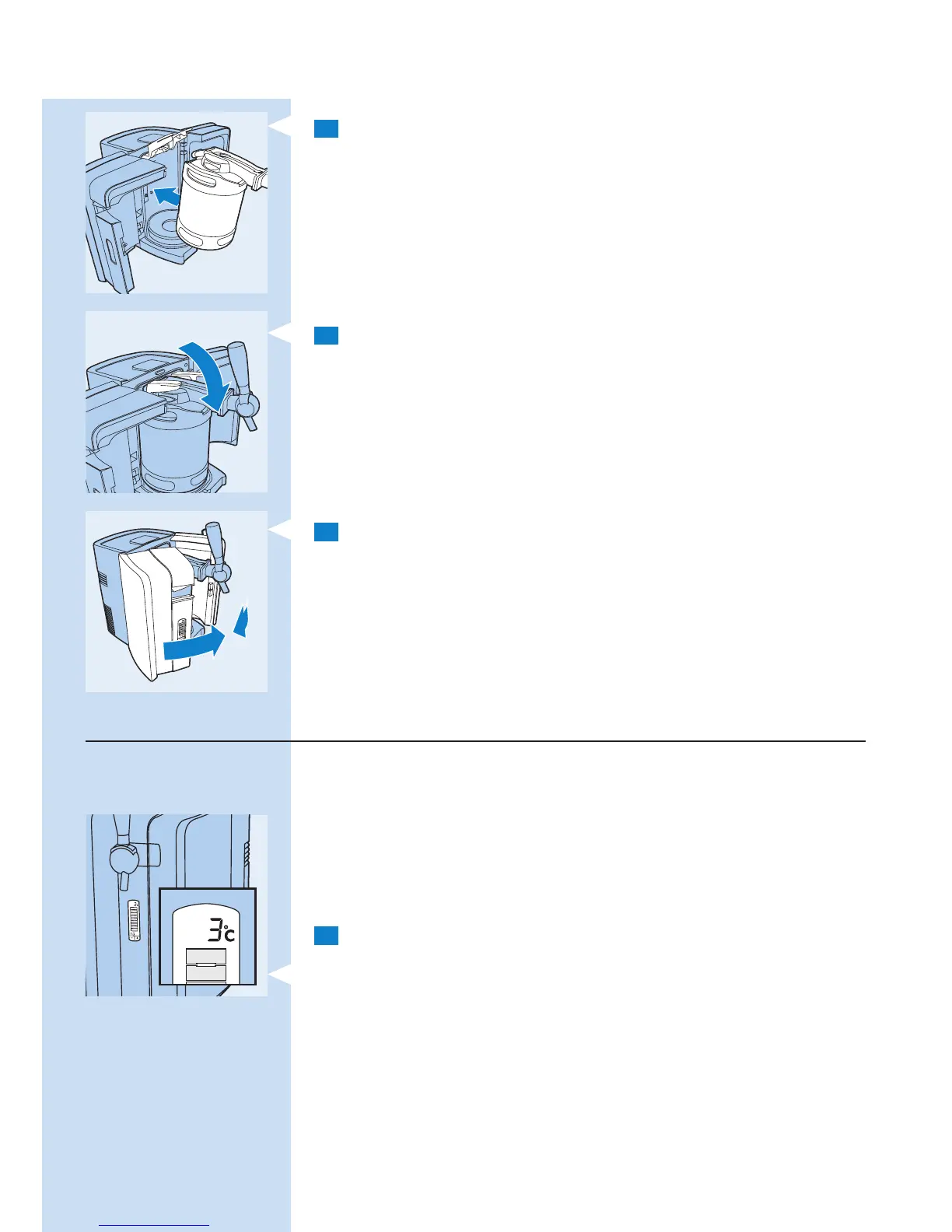 3°c