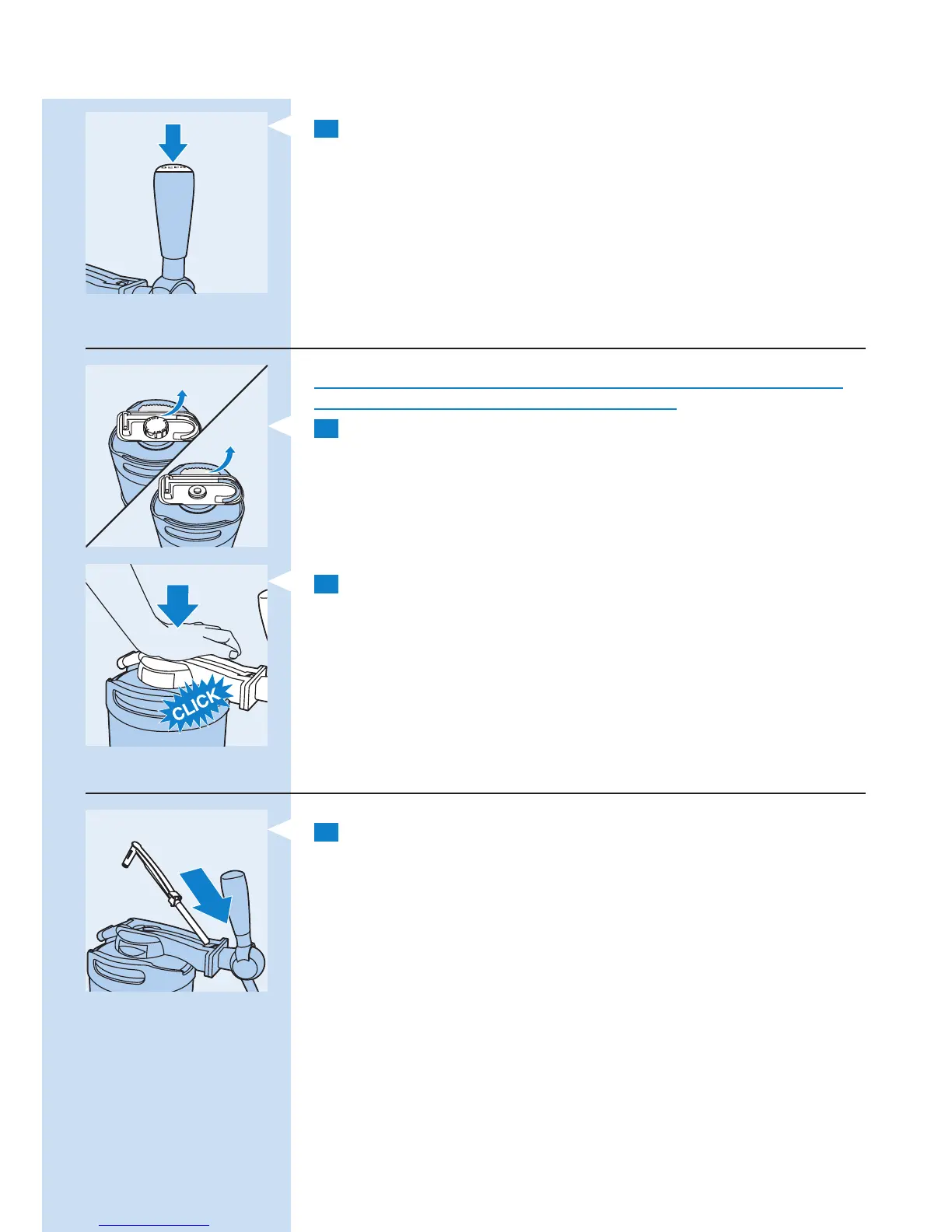 CLICK