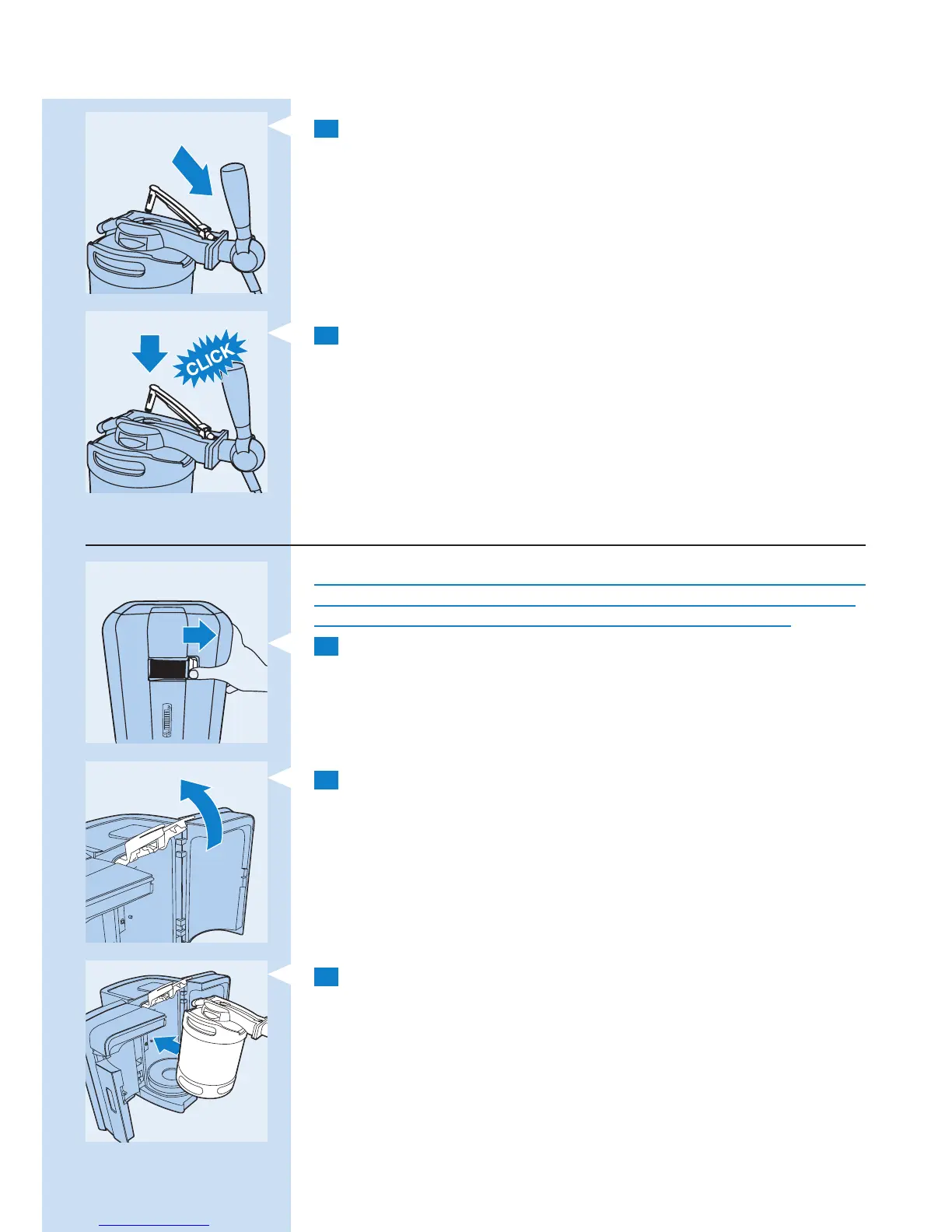 CLICK