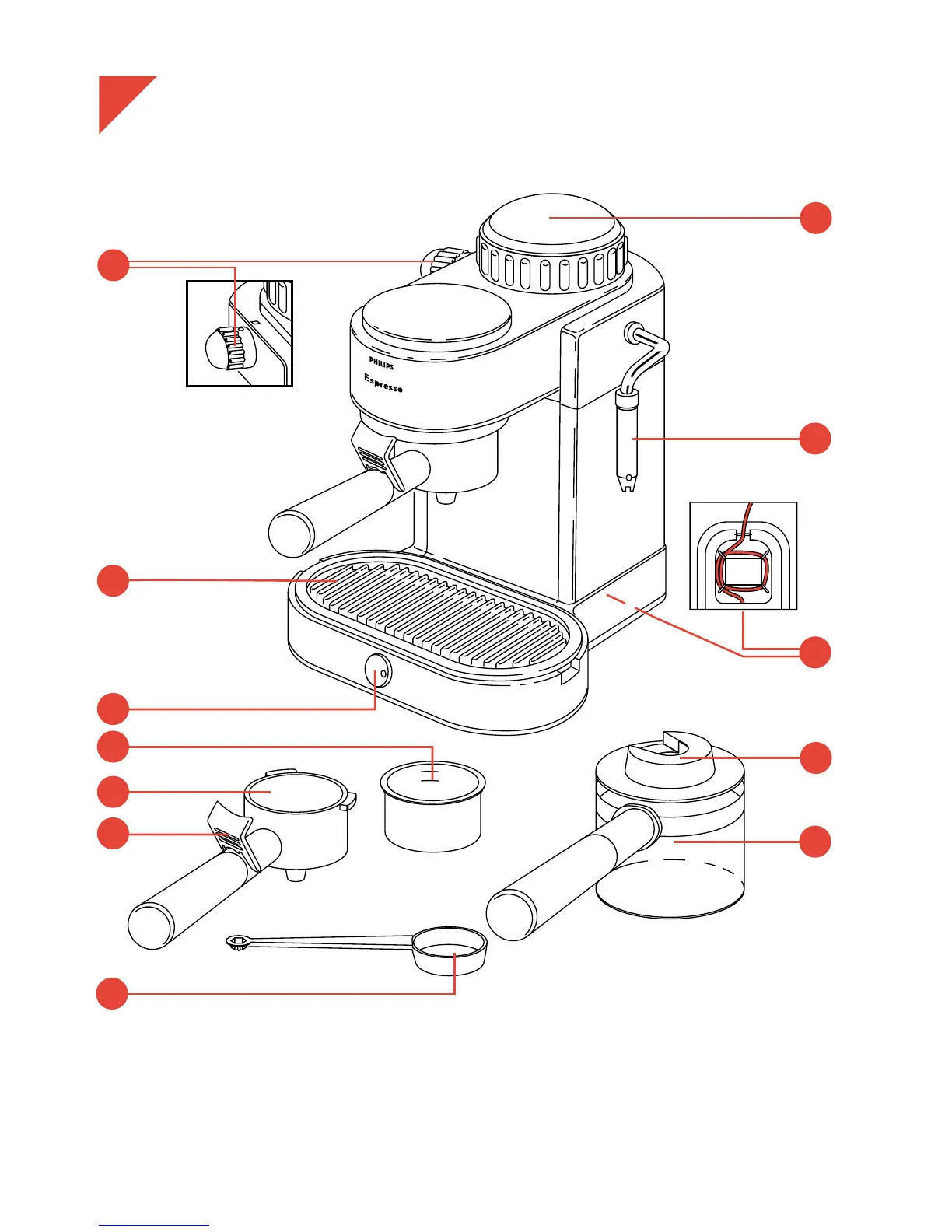 PHILIPS
Espresso