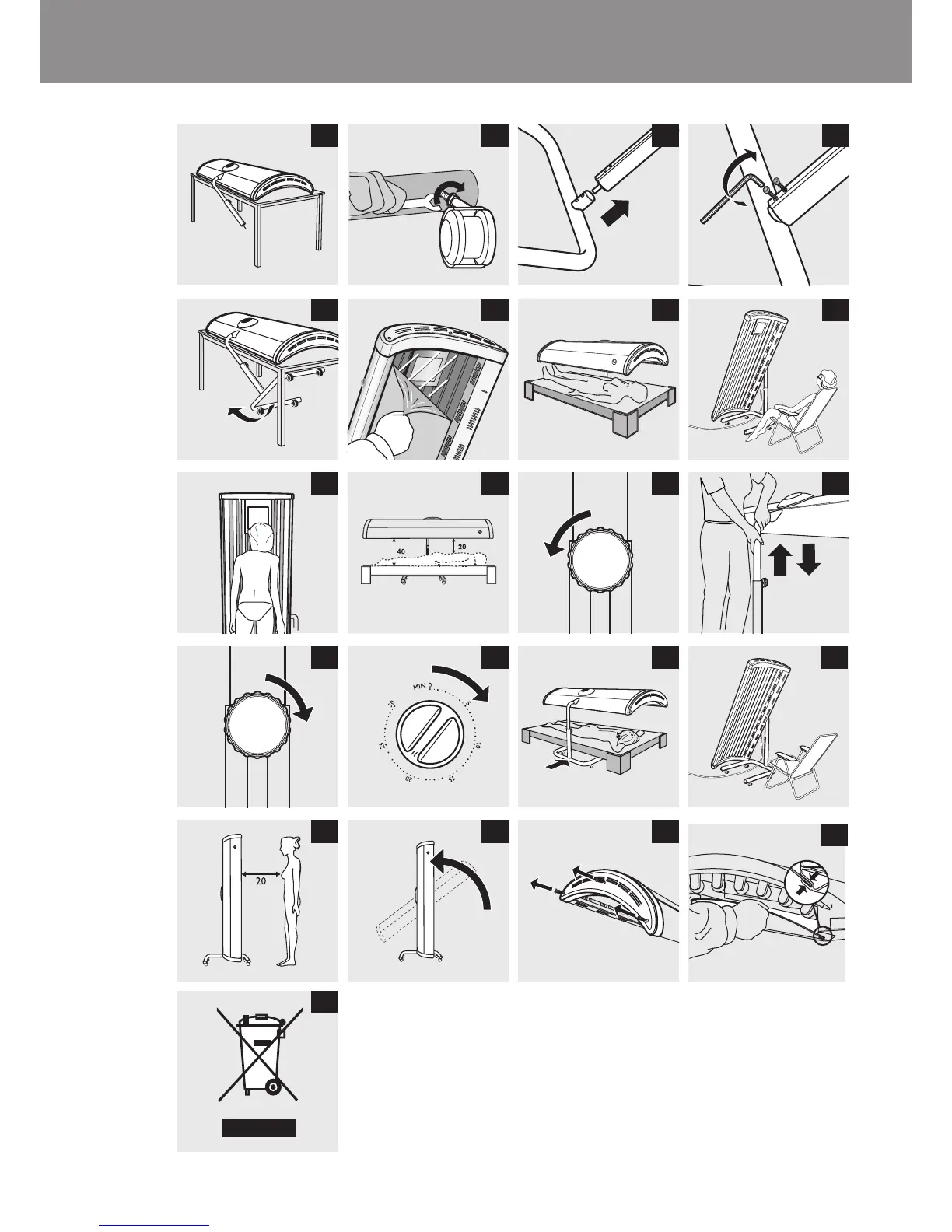 40

20

MIN 0

5

10

15

20

25

30

20