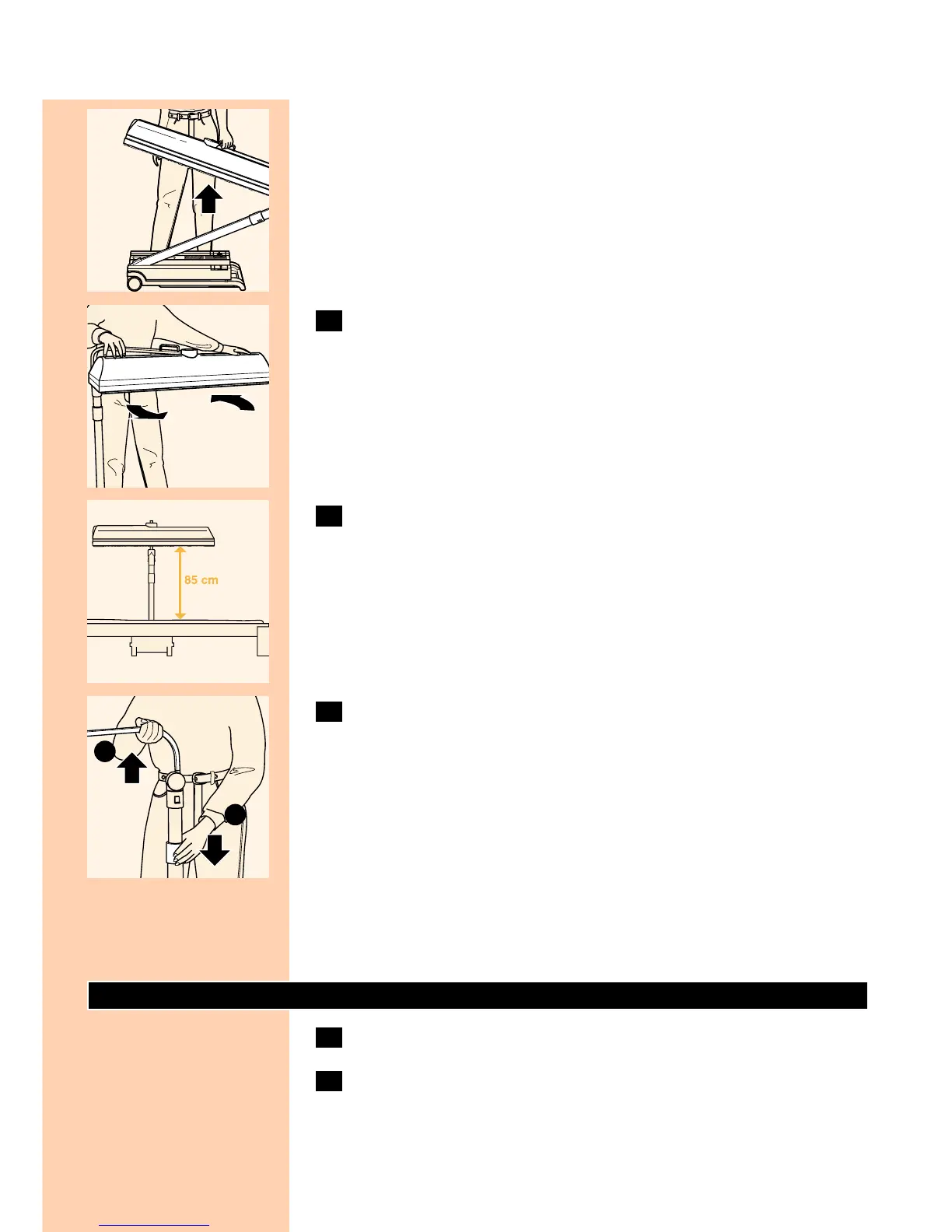 85 cm