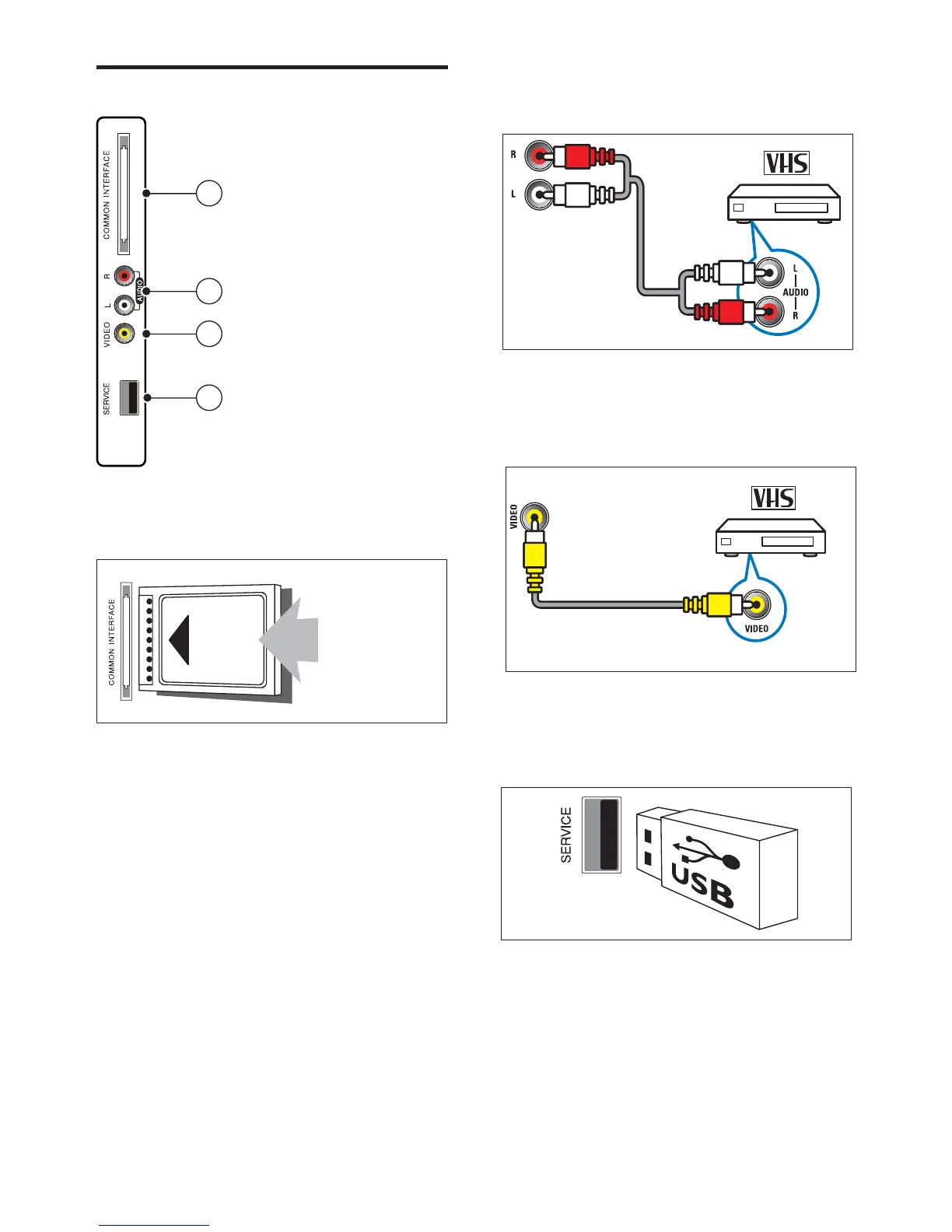 COMMON INTERFACE

R

L

AUDIO

VIDEO

SERVICE

COMMON INTERFACE

R

L

VHS

L

AUDIO

R

VIDEO

VHS

VIDEO

SERVICE

USB