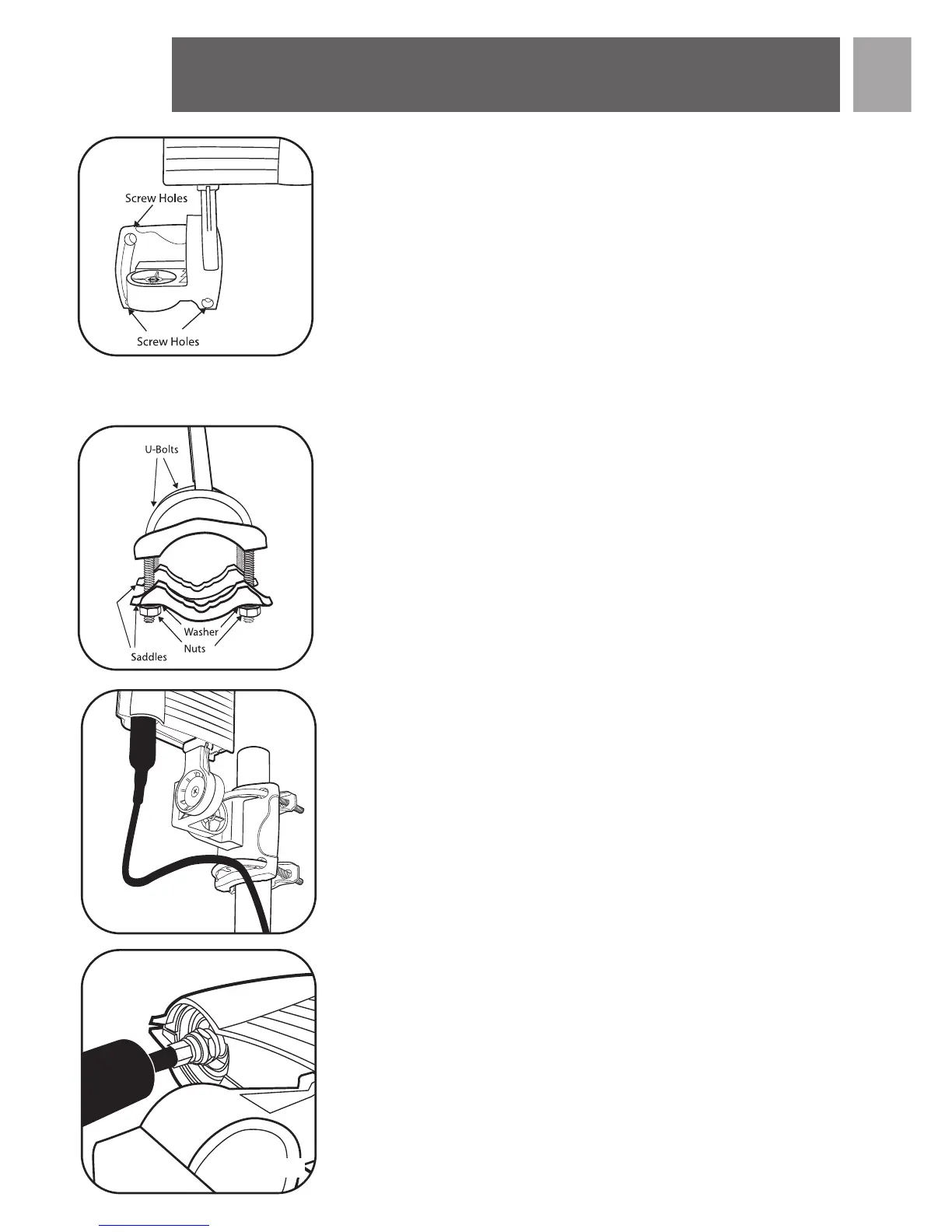 Screw Holes

Screw Holes

U-Bolts

Washer

Nuts

Saddles