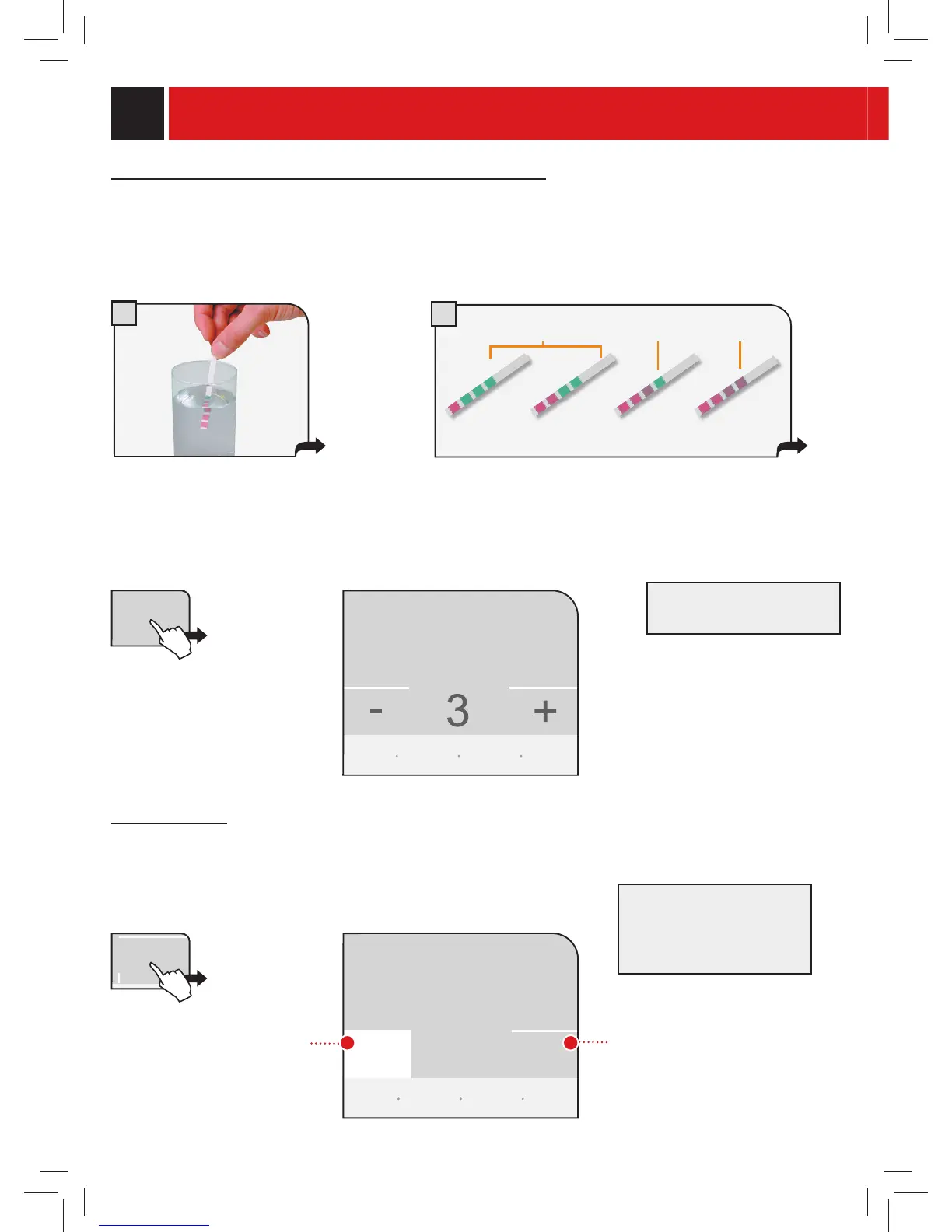 -

3

+