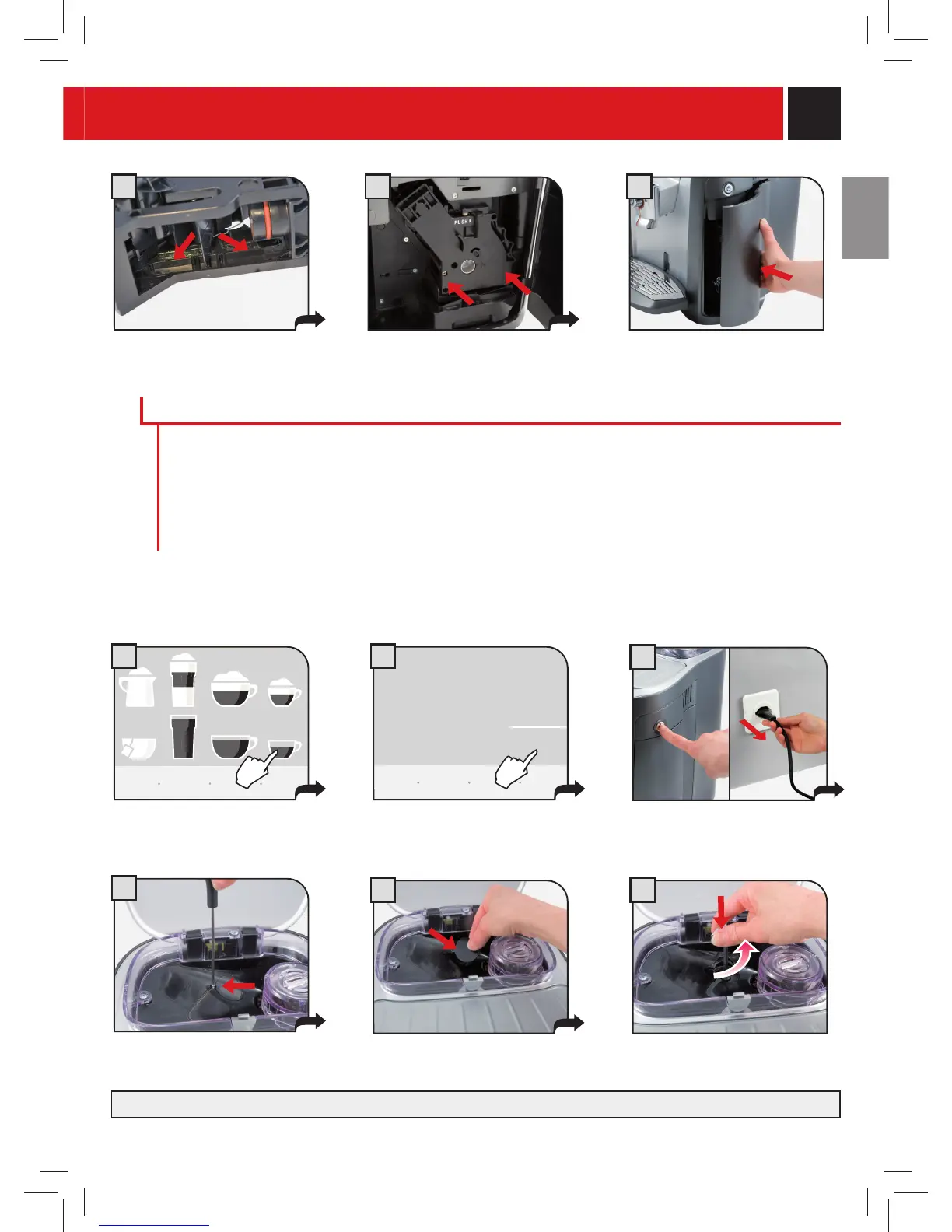 PUSH