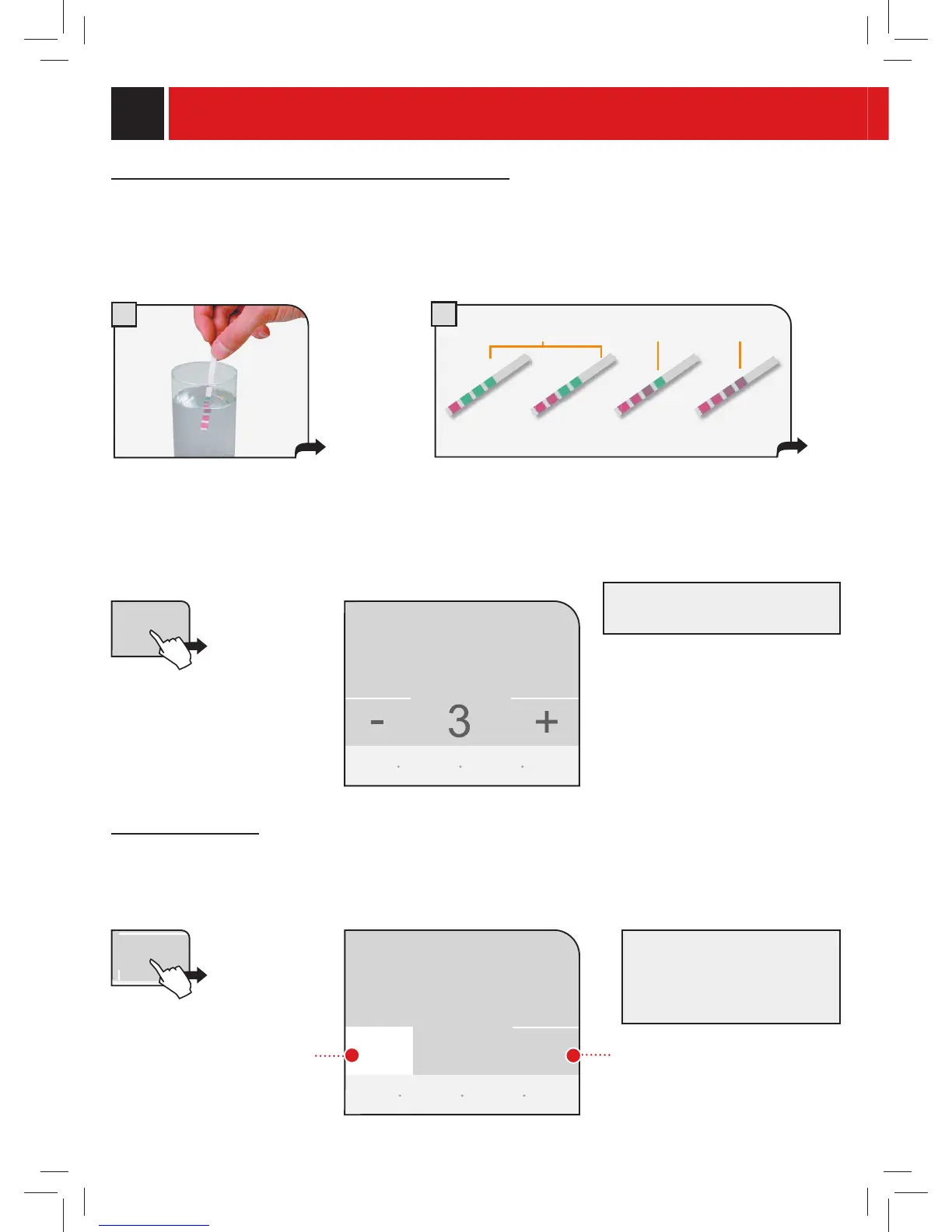 - 3 +