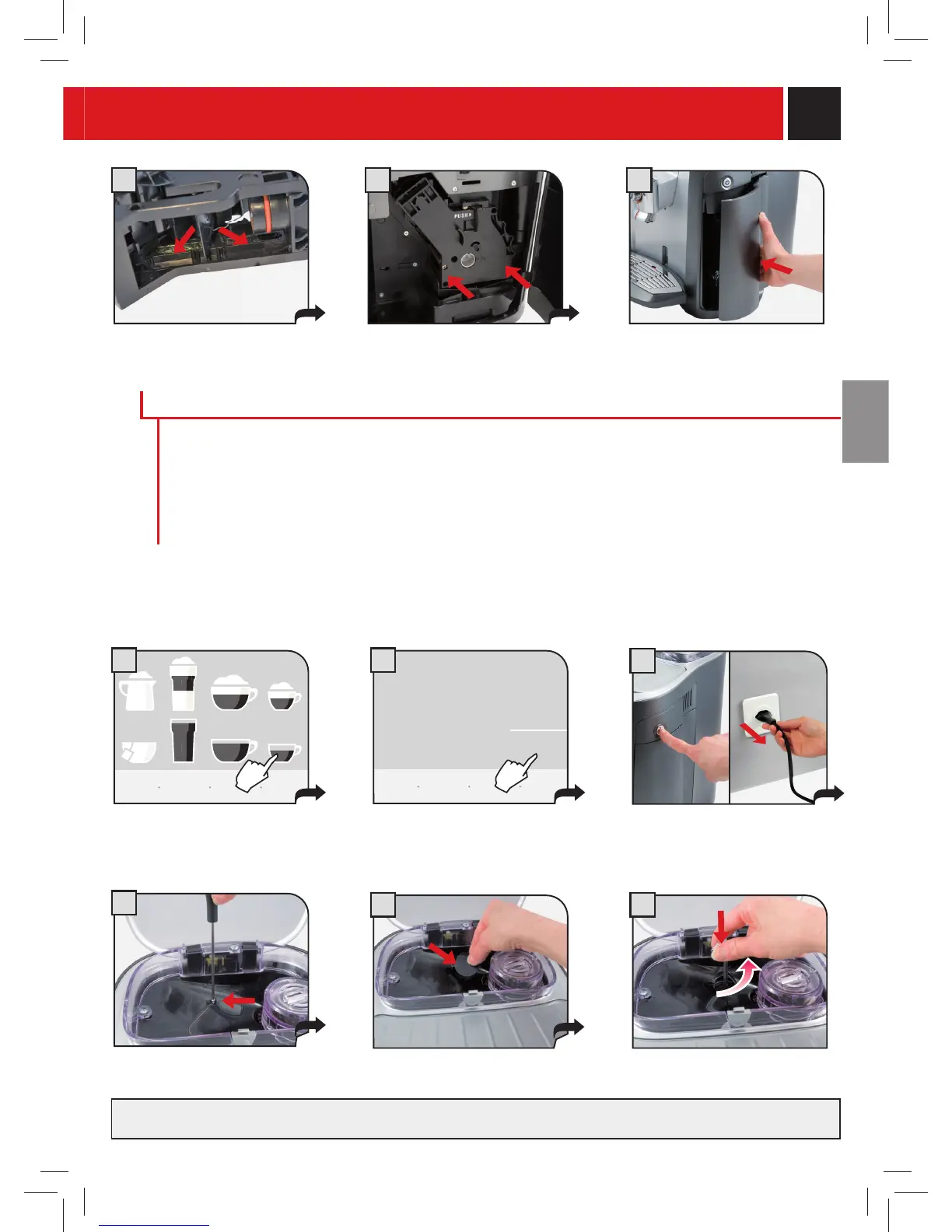 PUSH