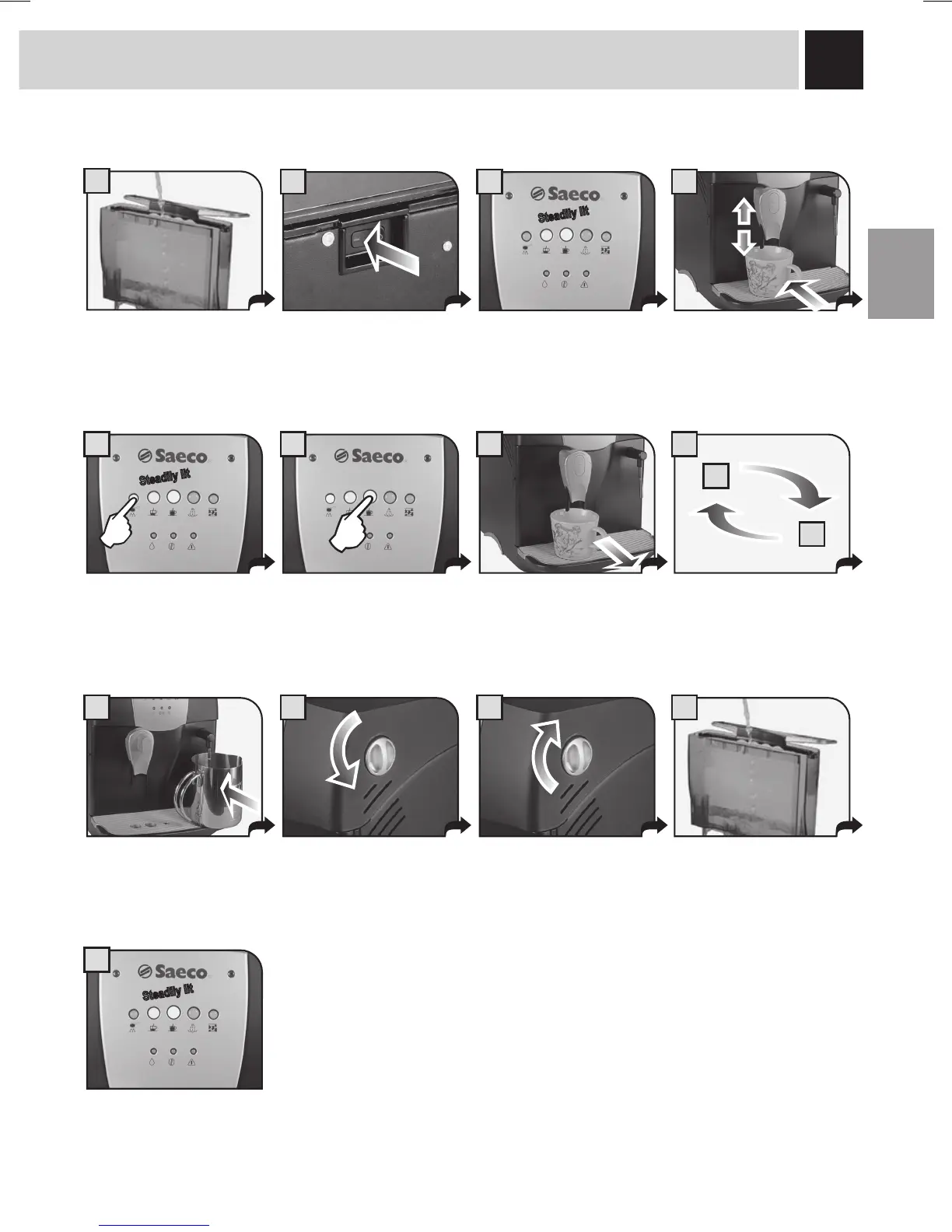 Saeco
Steadily lit

Saeco
Steadily lit

Saeco

Saeco
Steadily lit