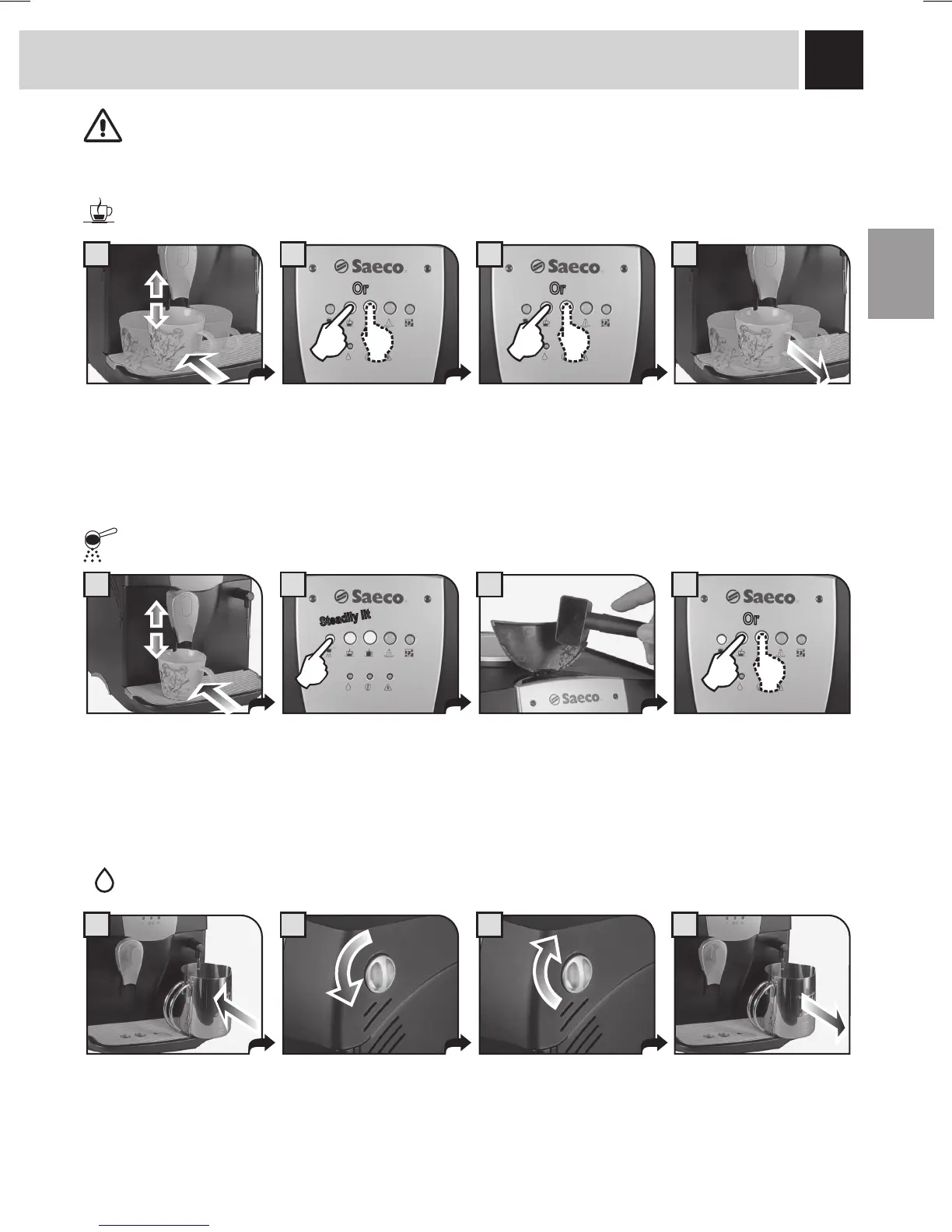 Saeco
Or

Saeco
Or

Saeco
Steadily lit

Saeco

Saeco
Or