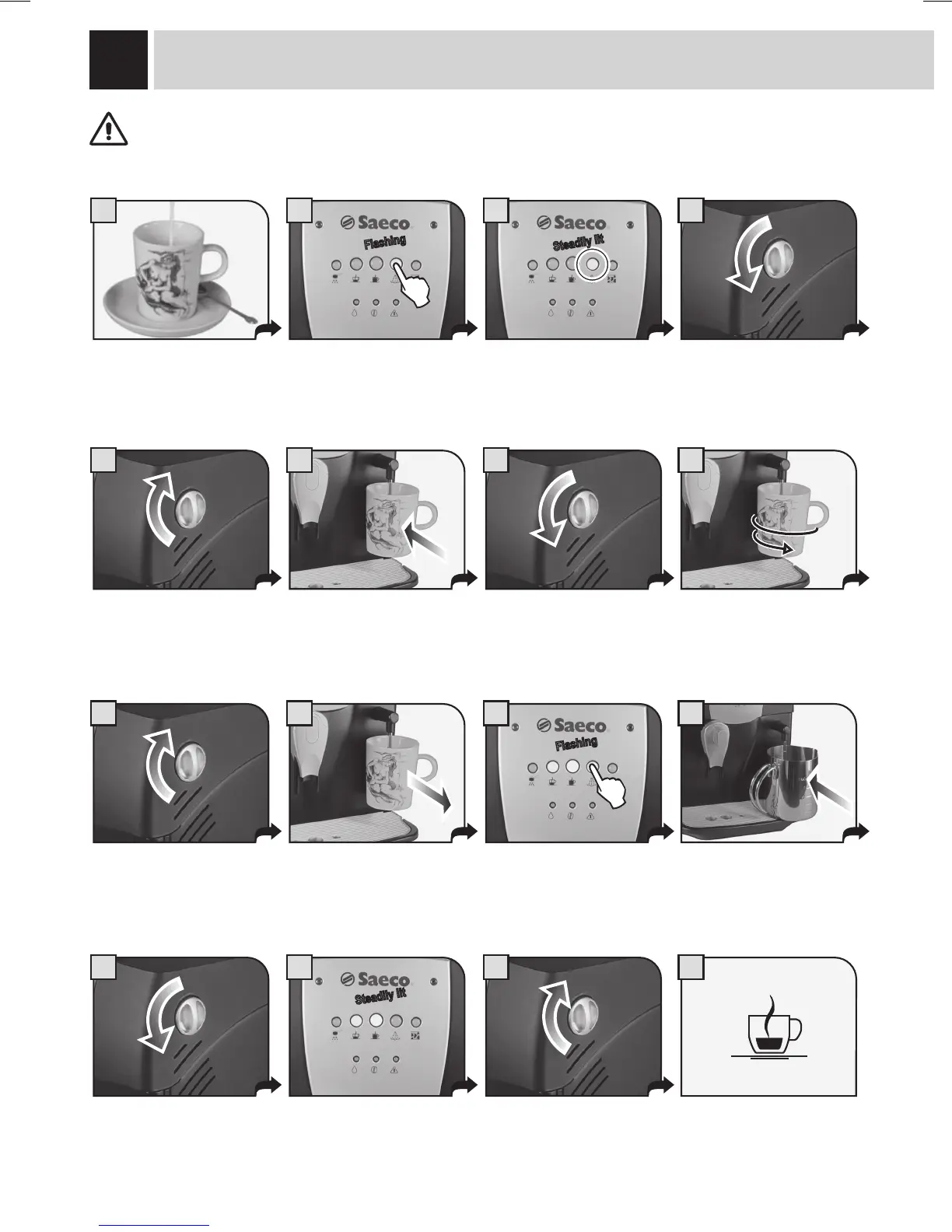 Saeco
Flashing

Saeco
Steadily lit

Saeco
Flashing

Saeco
Steadily lit