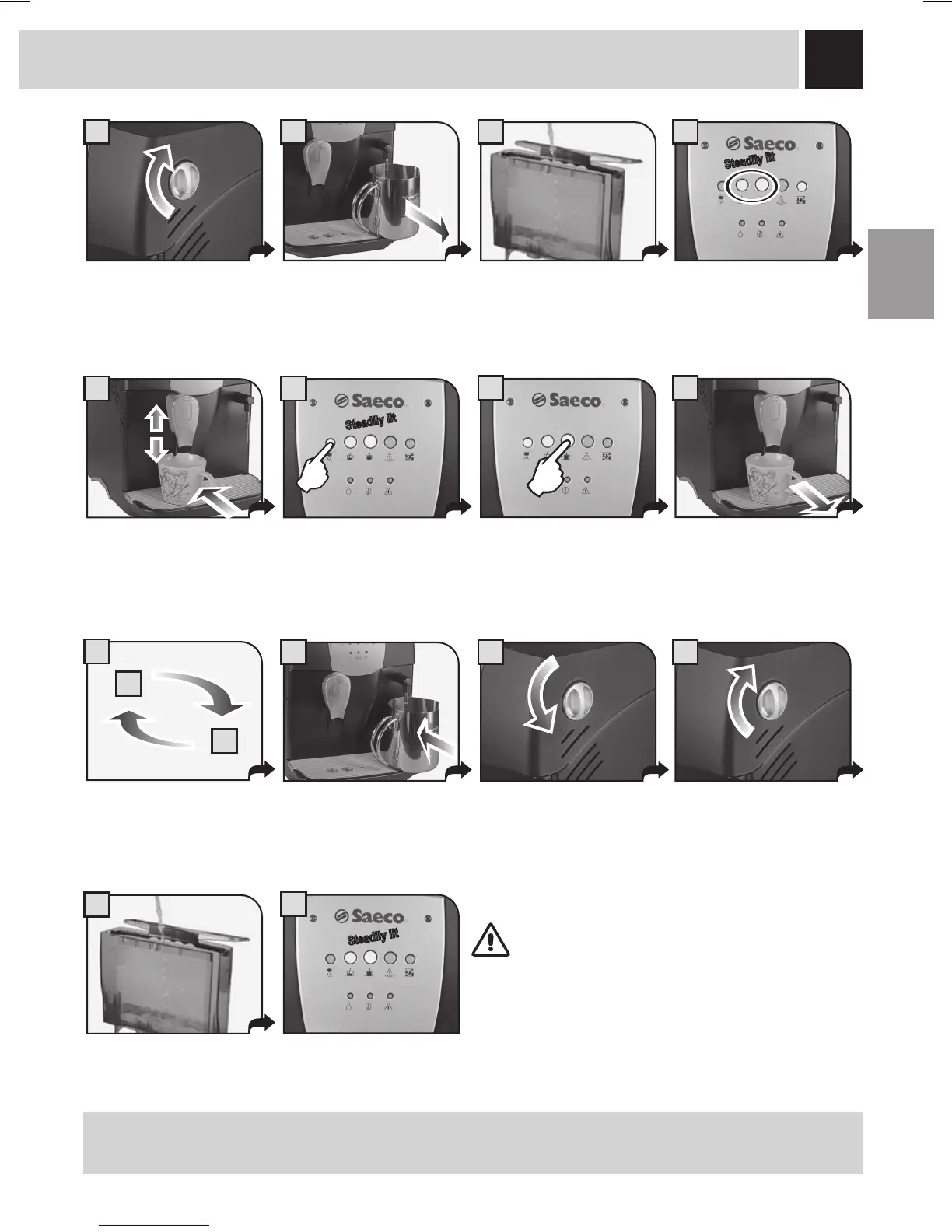 Saeco
Steadily lit

Saeco
Steadily lit

Saeco

Saeco
Steadily lit