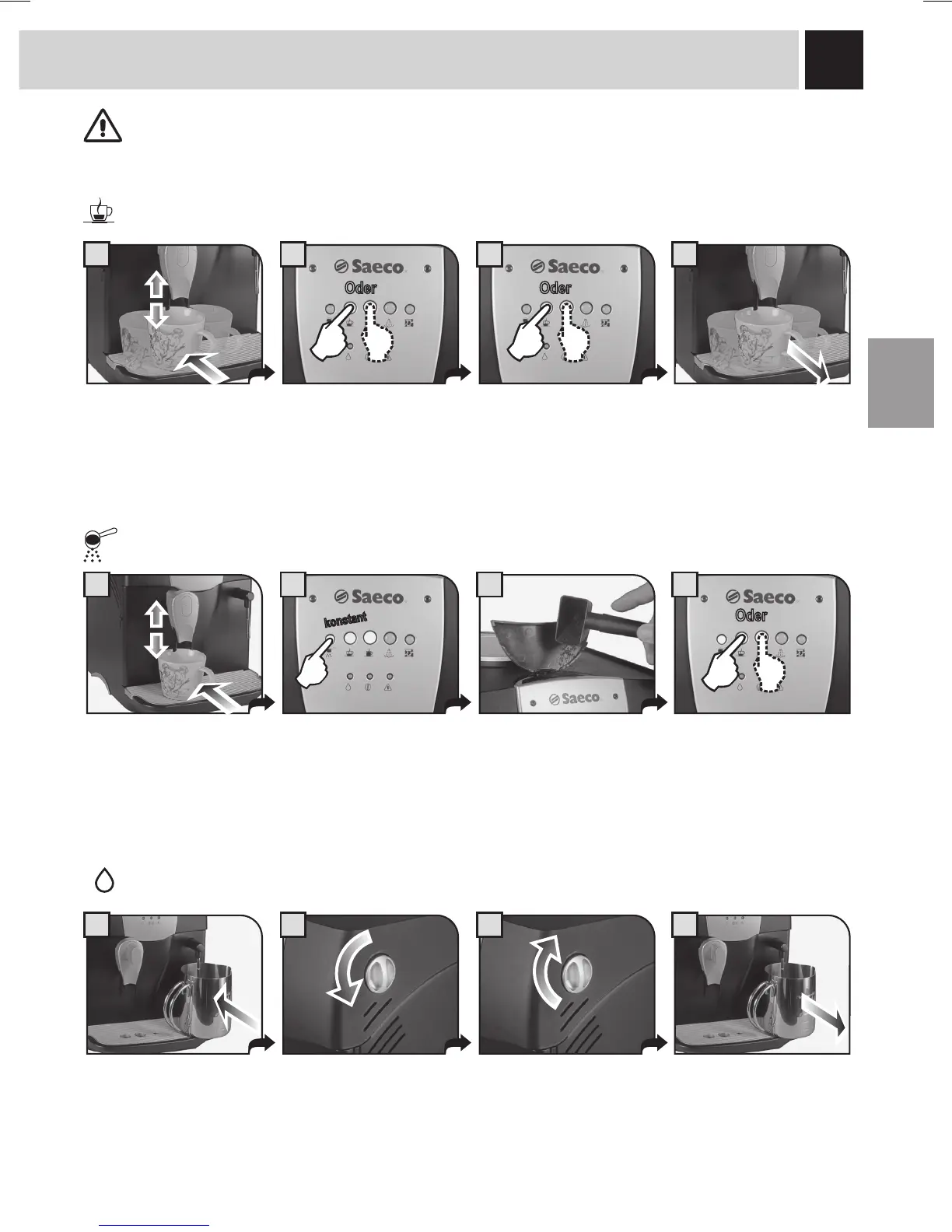 Saeco
Oder

Saeco
Oder

Saeco
konstant

Saeco

Saeco
Oder