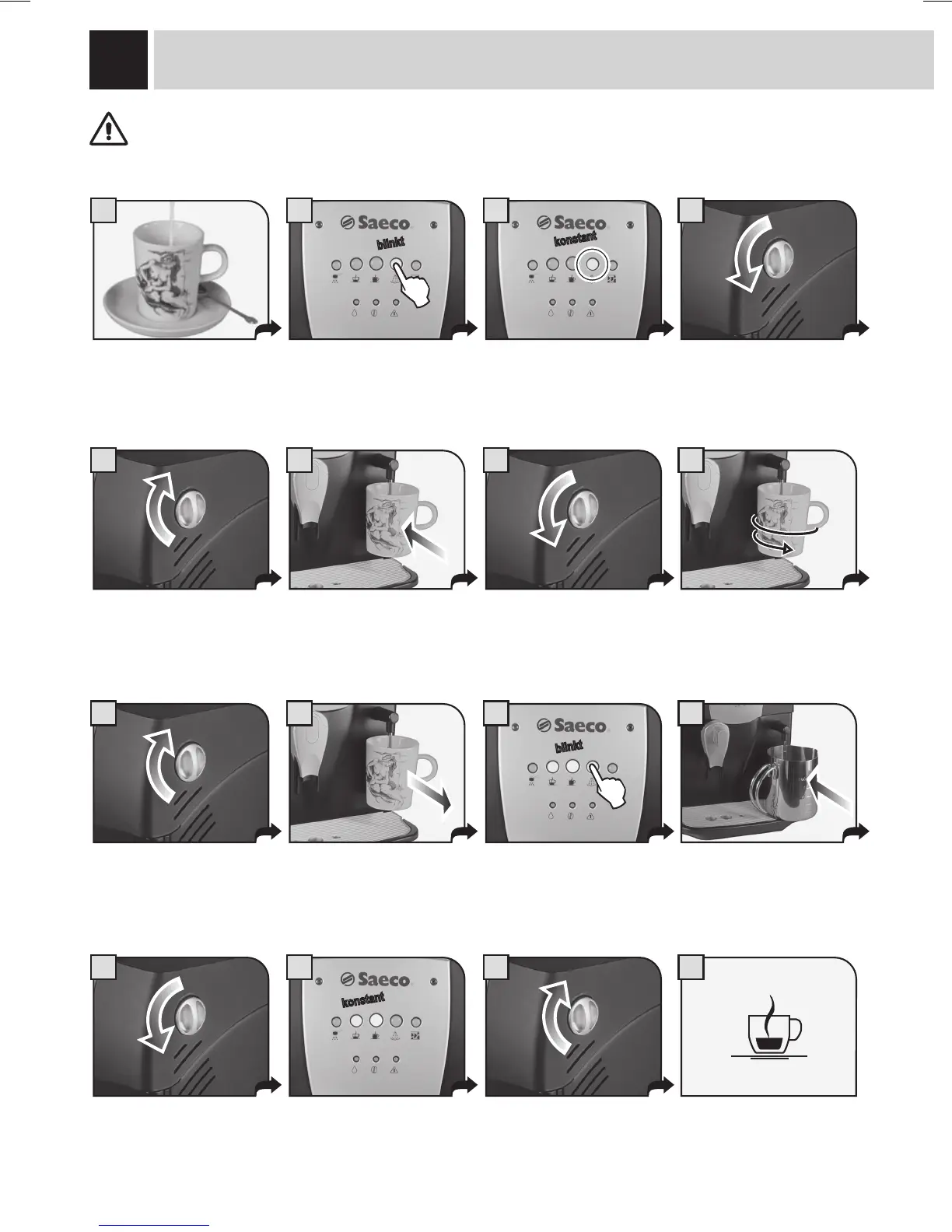 Saeco
blinkt

Saeco
konstant

Saeco
blinkt

Saeco
konstant