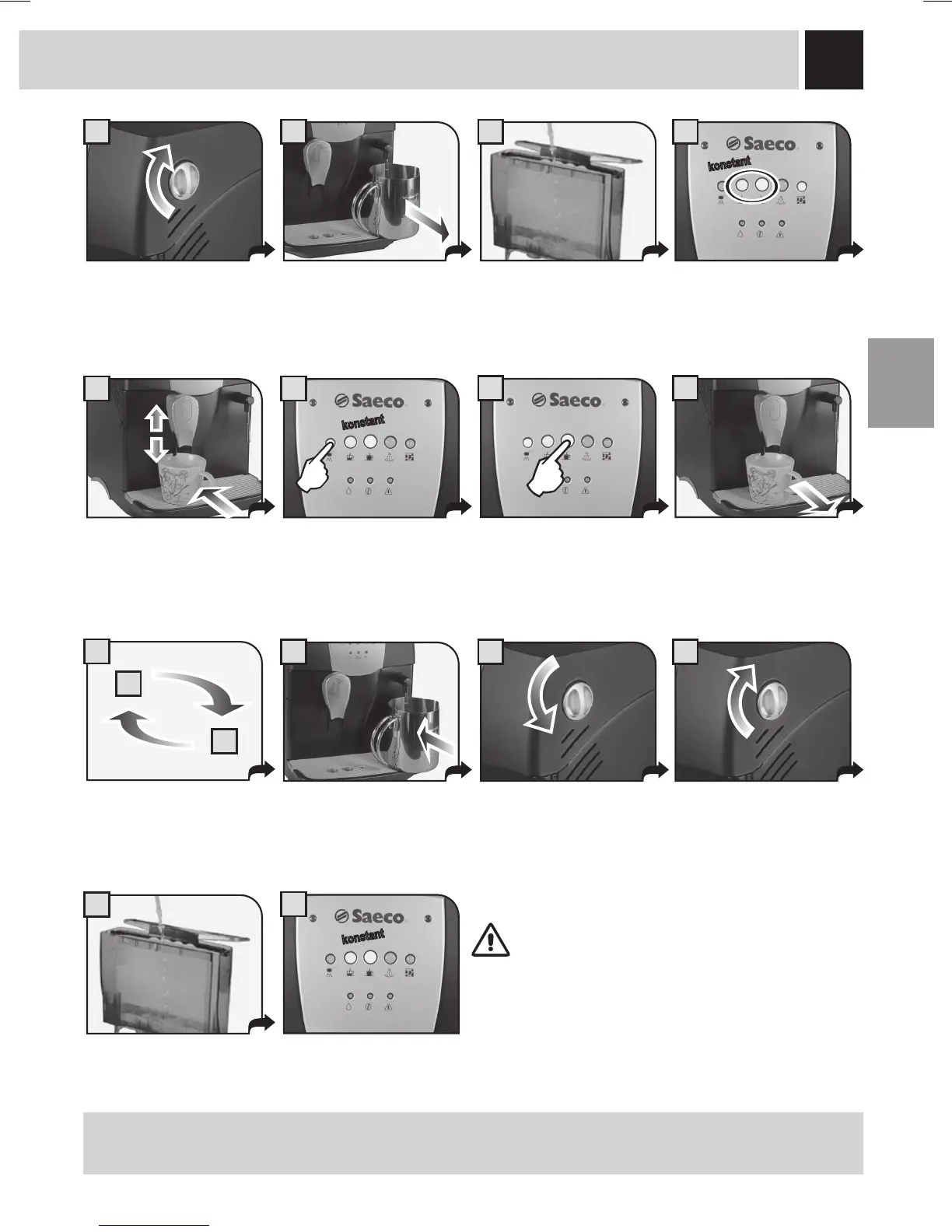 Saeco
konstant

Saeco
konstant

Saeco

Saeco
konstant