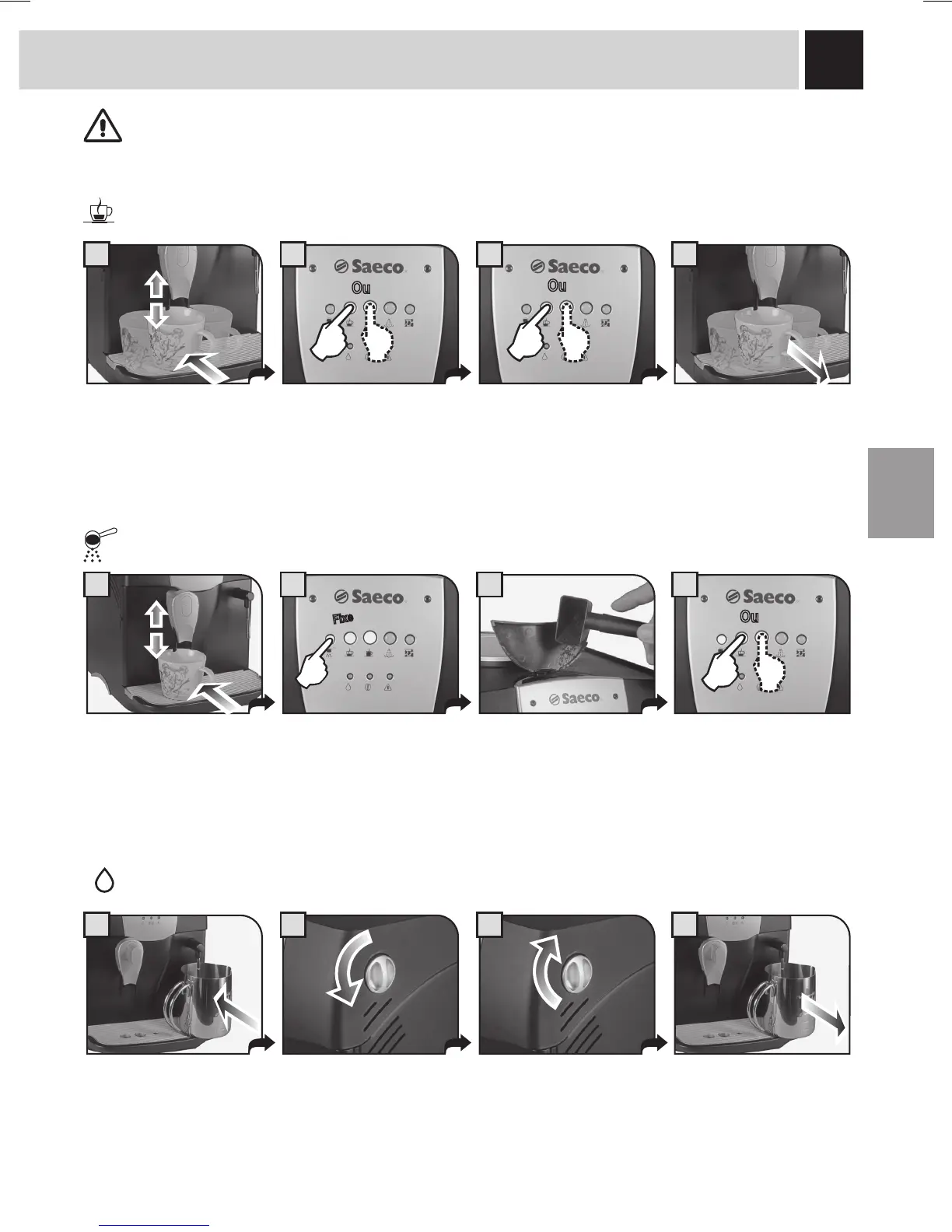 Saeco
Ou

Saeco
Ou

Saeco
Fixe

Saeco

Saeco
Ou