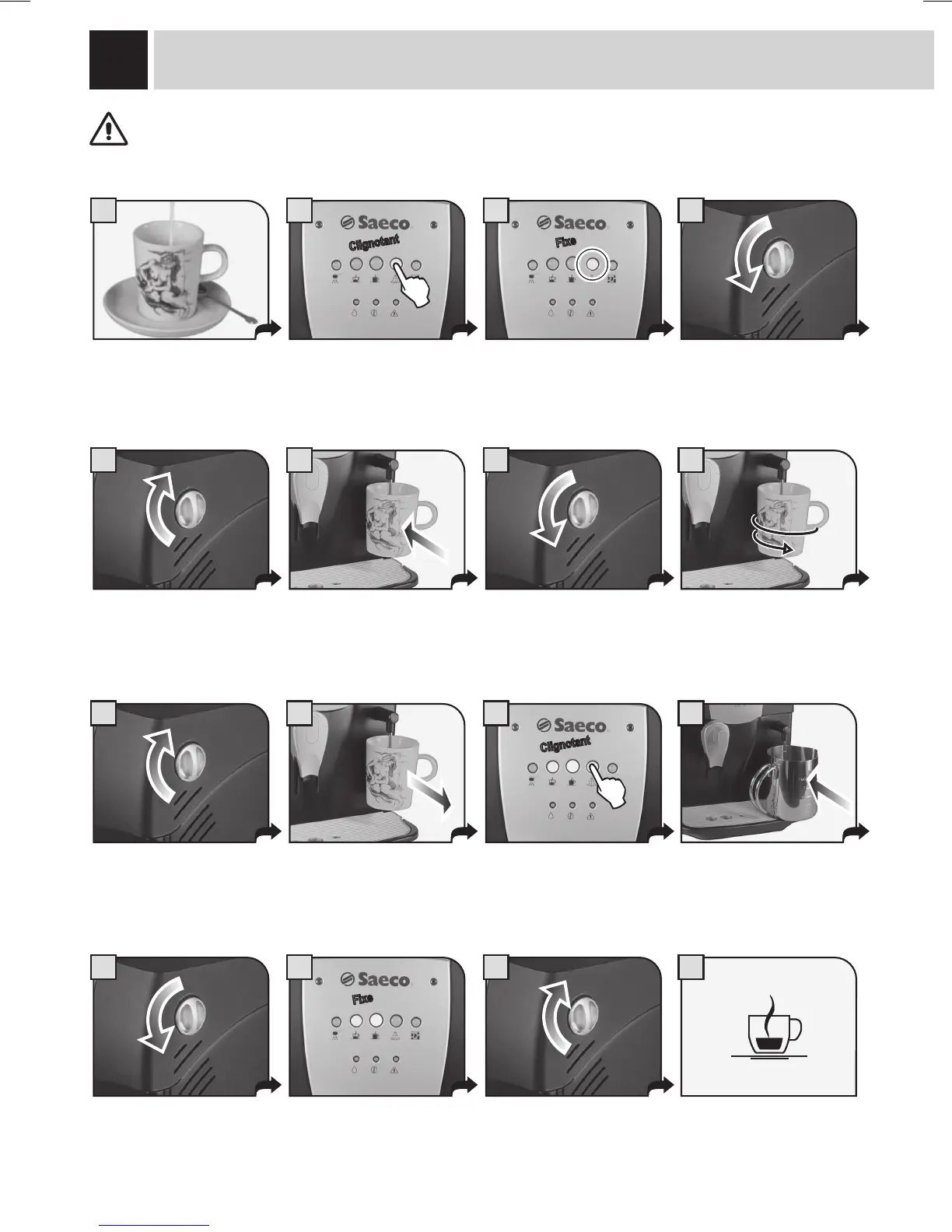 Saeco
Clignotant

Saeco
Fixe

Saeco
Clignotant

Saeco
Fixe