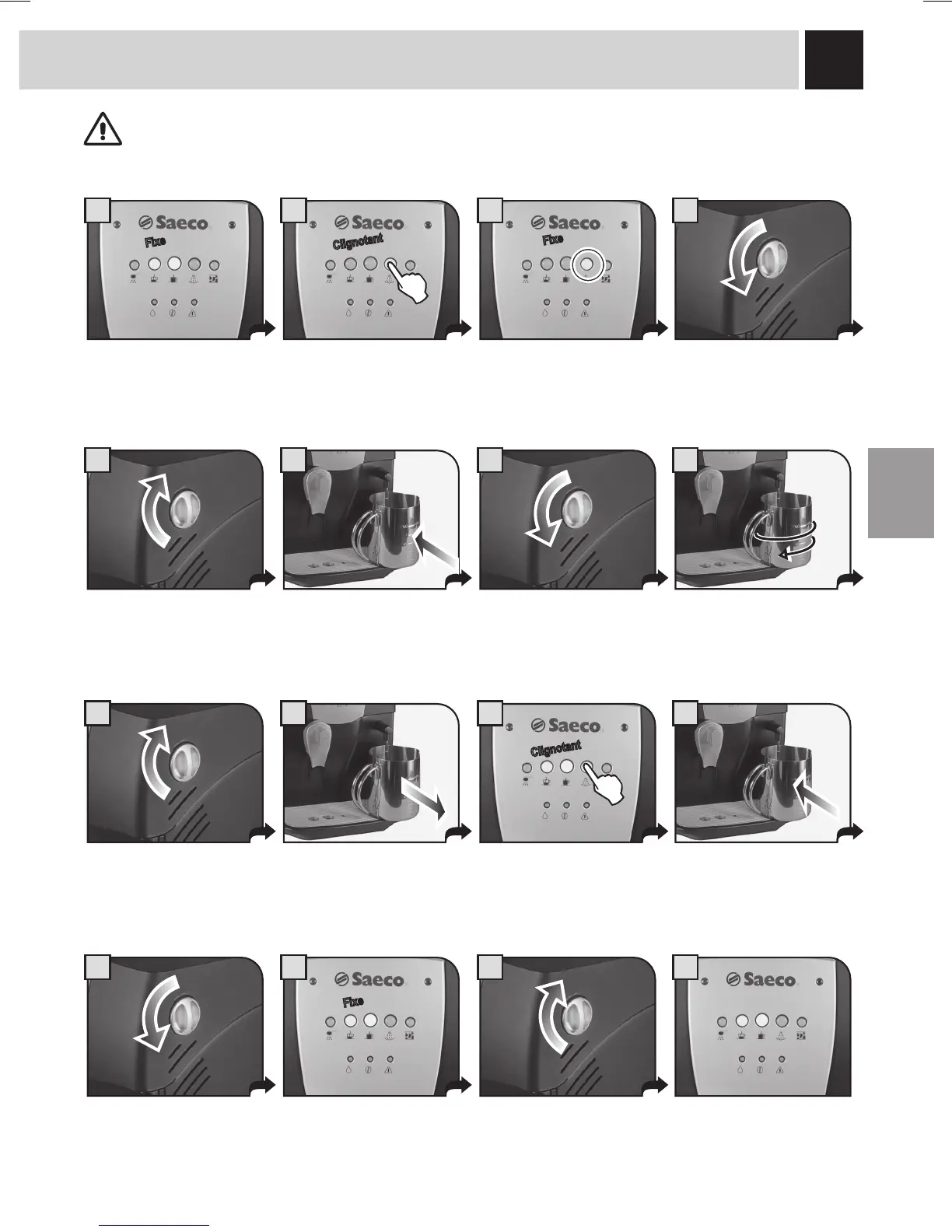 Saeco
Fixe

Saeco
Clignotant

Saeco
Fixe

Saeco
Clignotant

Saeco
Fixe

Saeco