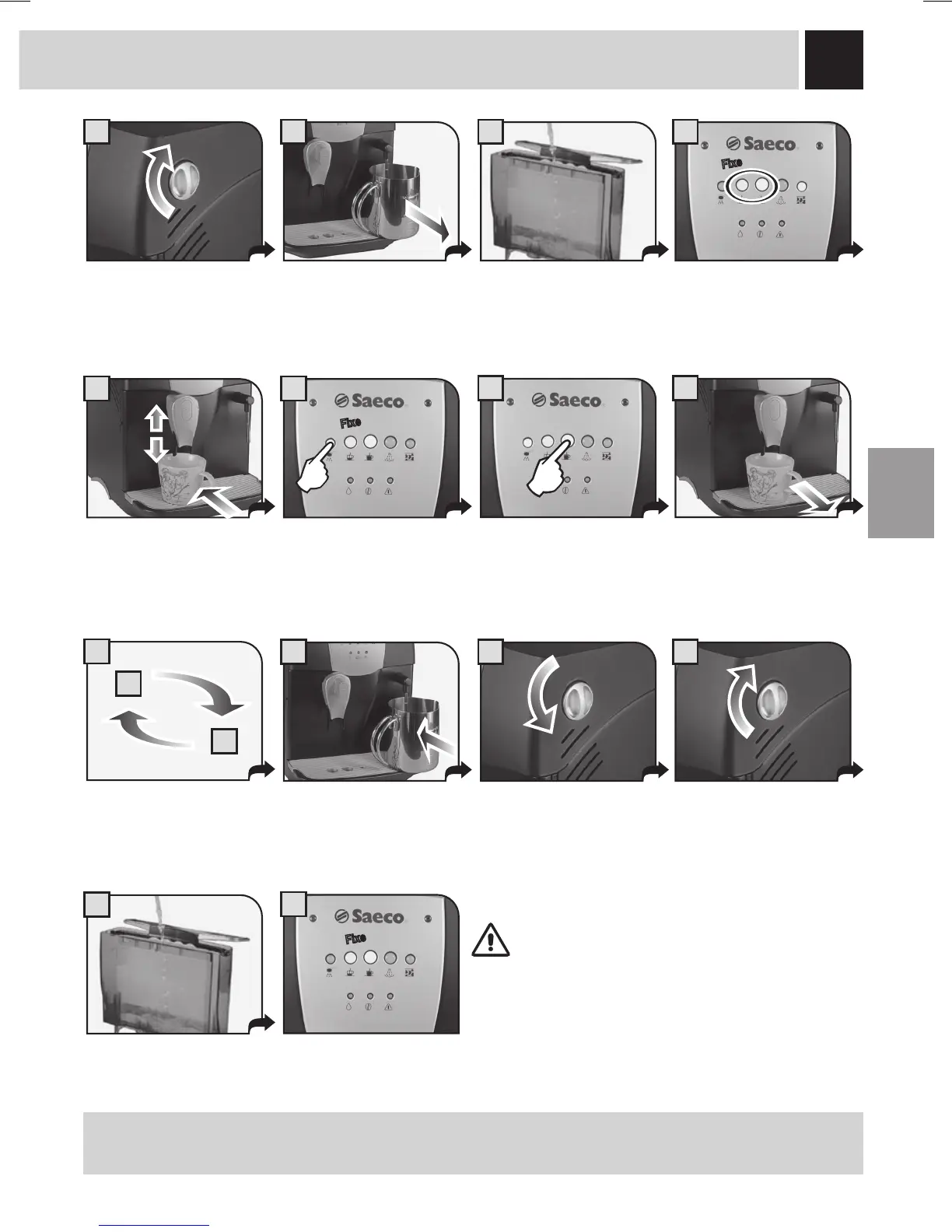 Saeco
Fixe

Saeco
Fixe

Saeco

Saeco
Fixe