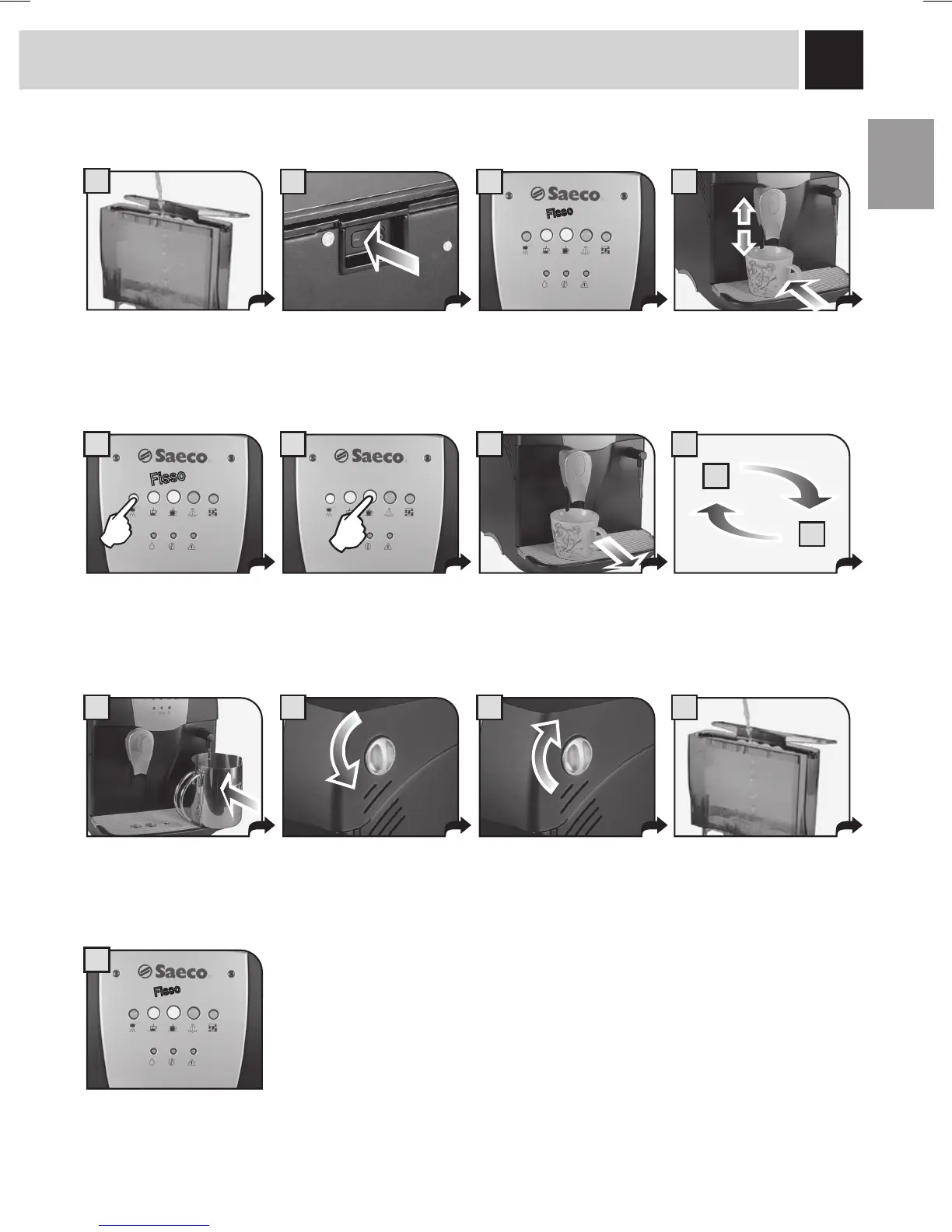 Saeco
Fisso

Saeco
Fisso

Saeco

Saeco
Fisso