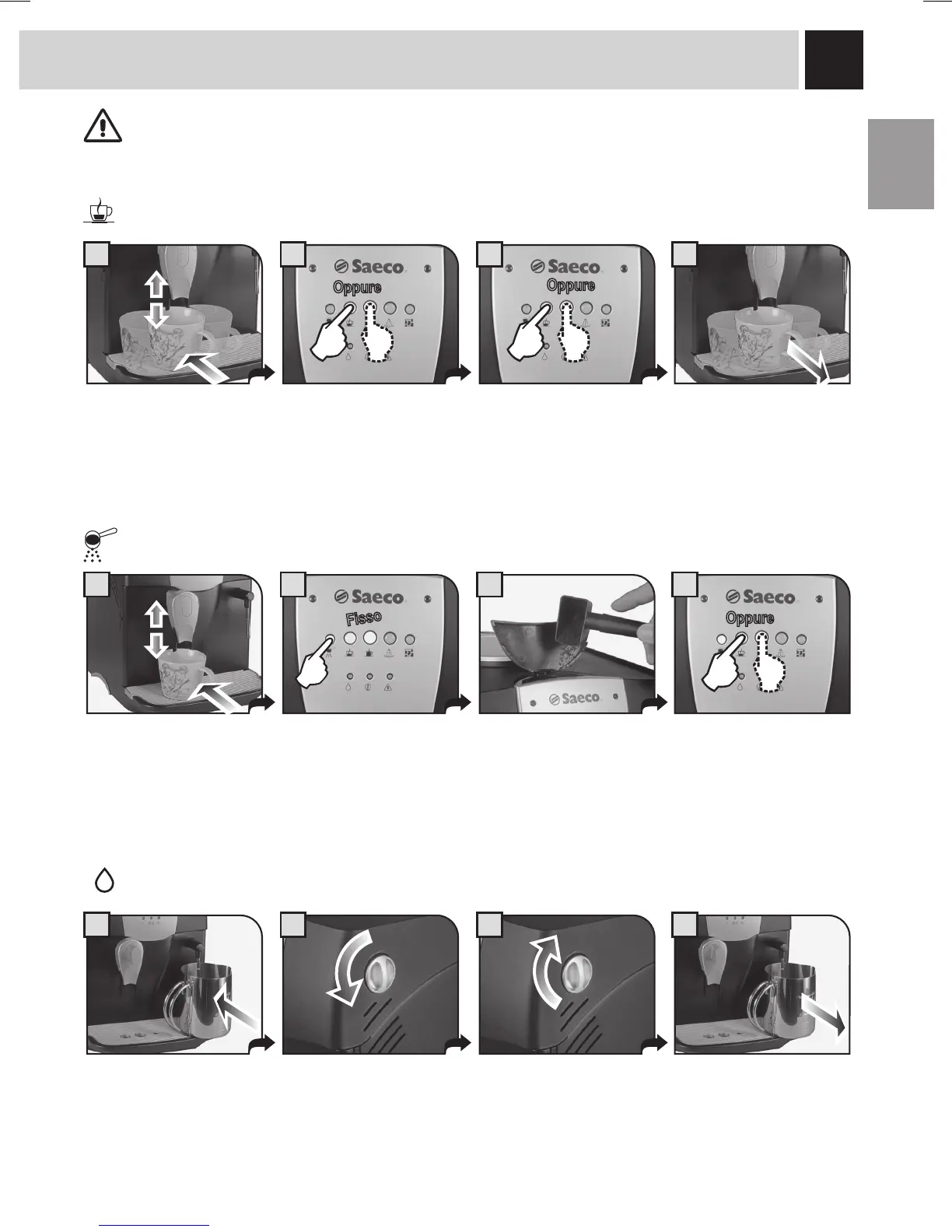 Saeco
Oppure

Saeco
Oppure

Saeco
Fisso

Saeco

Saeco
Oppure