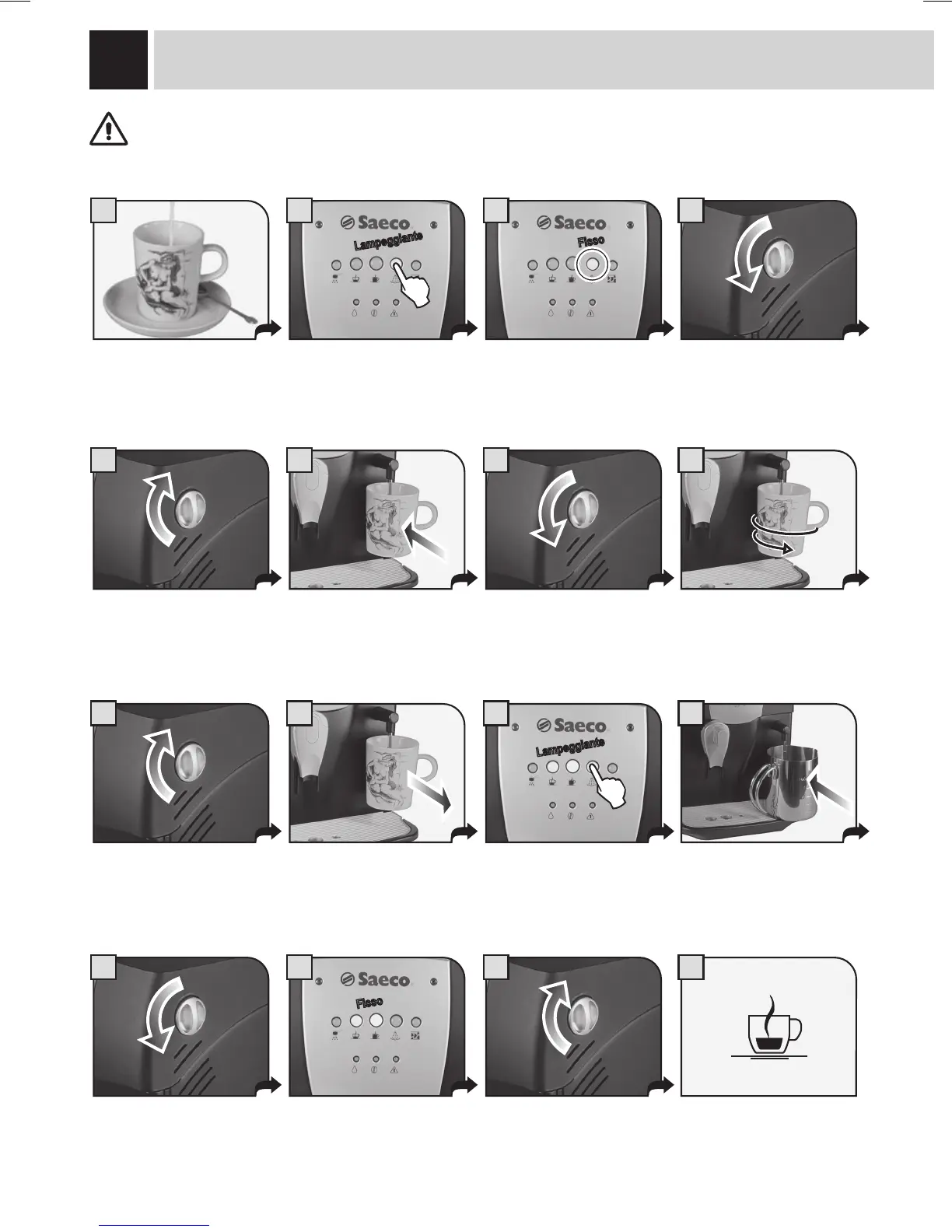 Saeco
Lampeggiante

Saeco
Fisso

Saeco
Lampeggiante

Saeco
Fisso