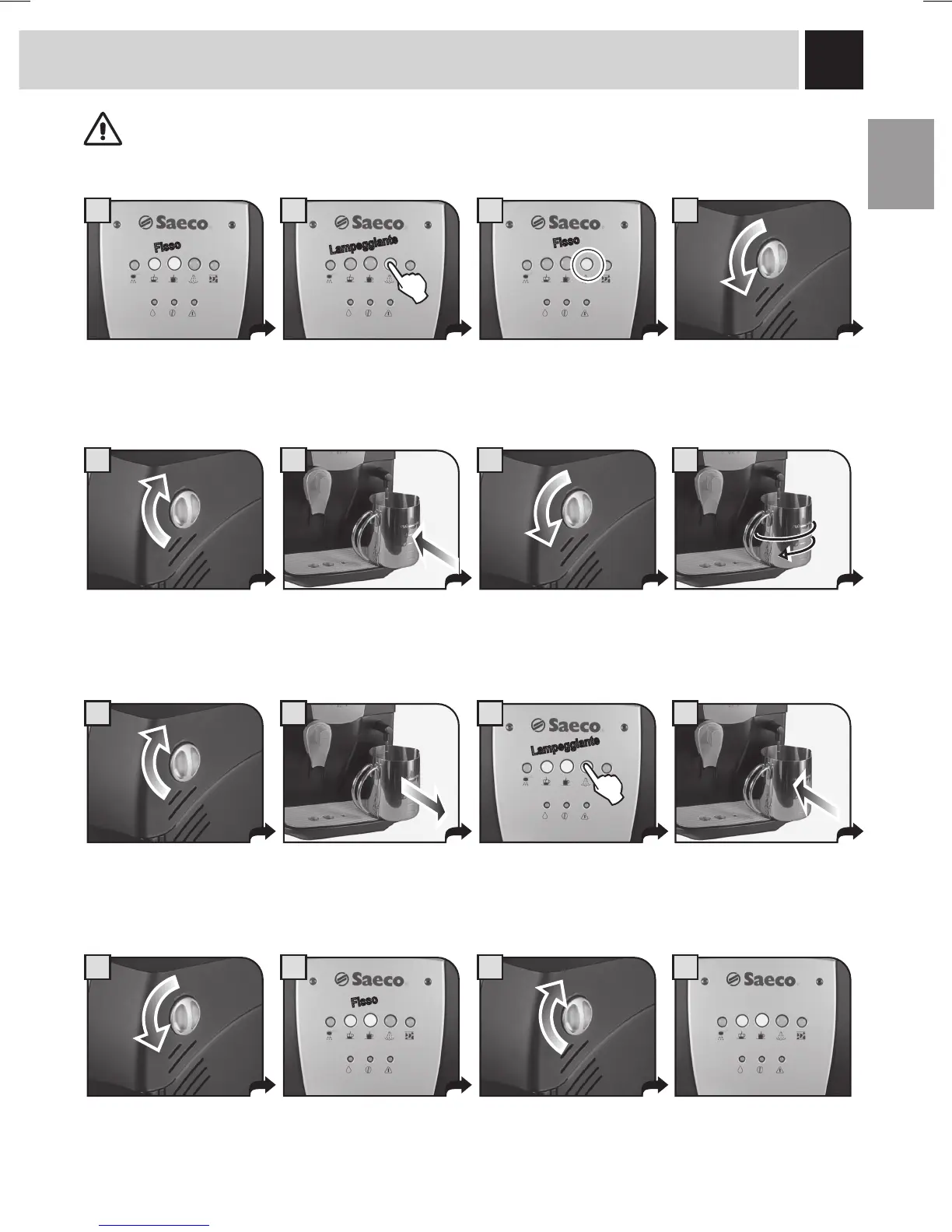 Saeco
Fisso

Saeco
Lampeggiante

Saeco
Fisso

Saeco
Lampeggiante

Saeco
Fisso

Saeco