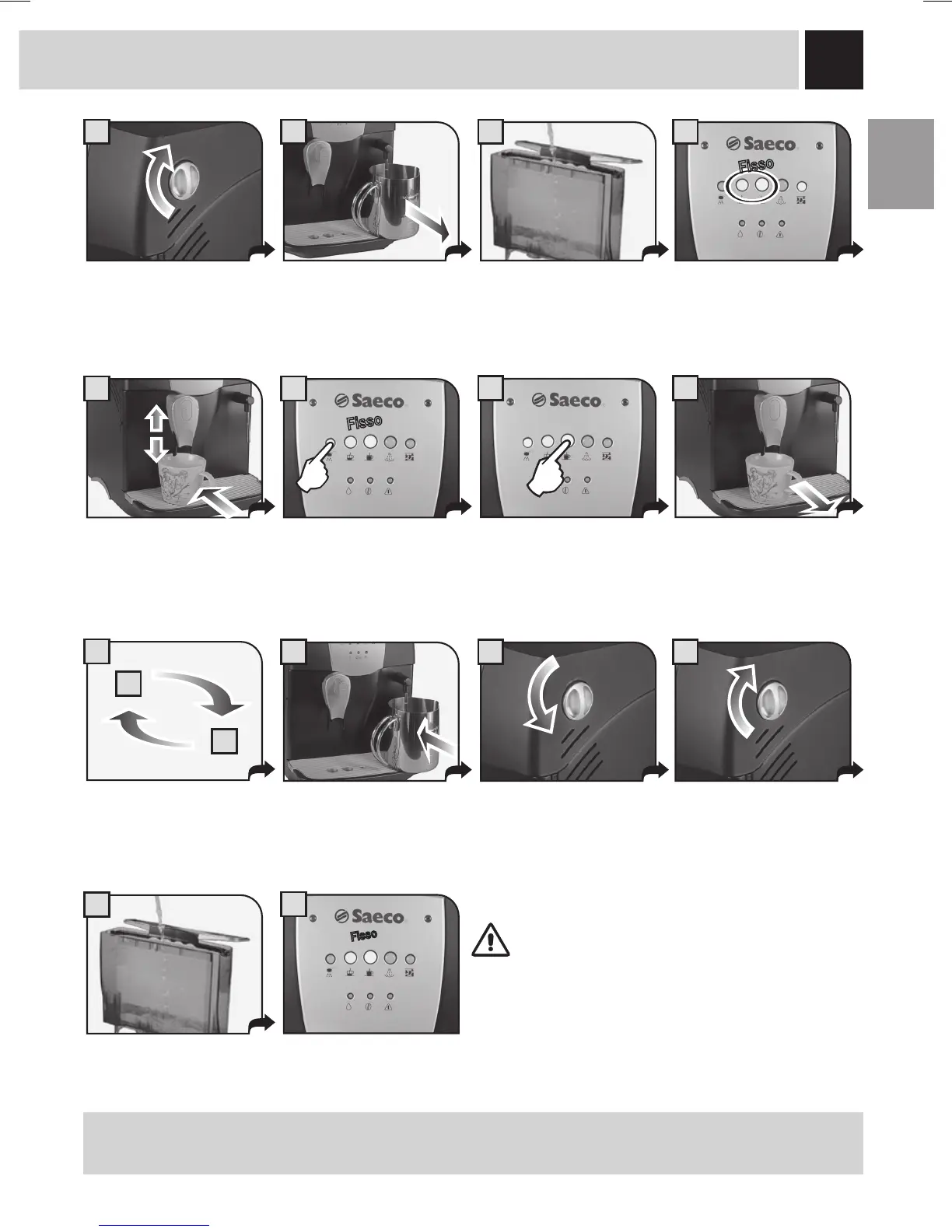 Saeco

Fisso

Saeco

Fisso

Saeco

Saeco

Fisso