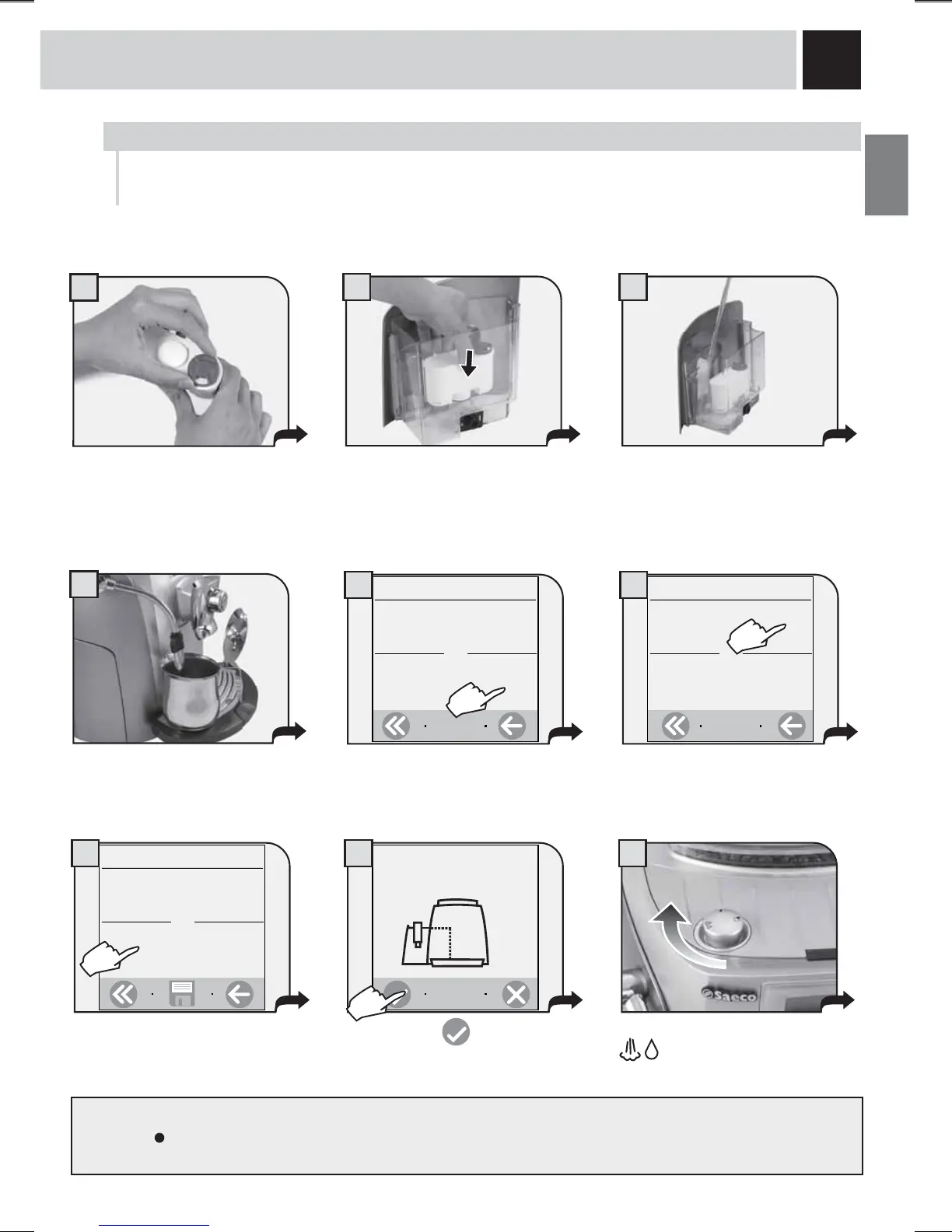 Saeco