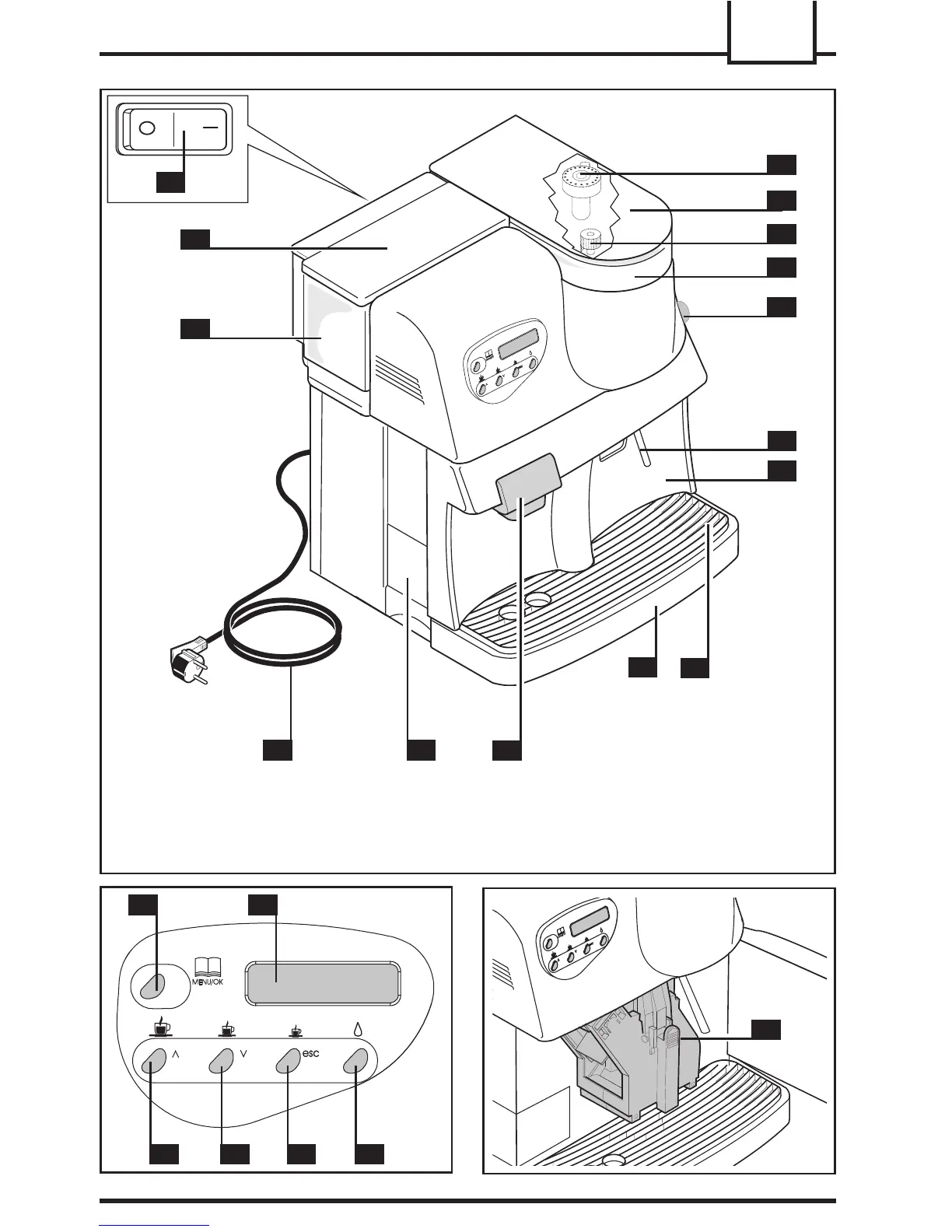 MENU/OK

esc