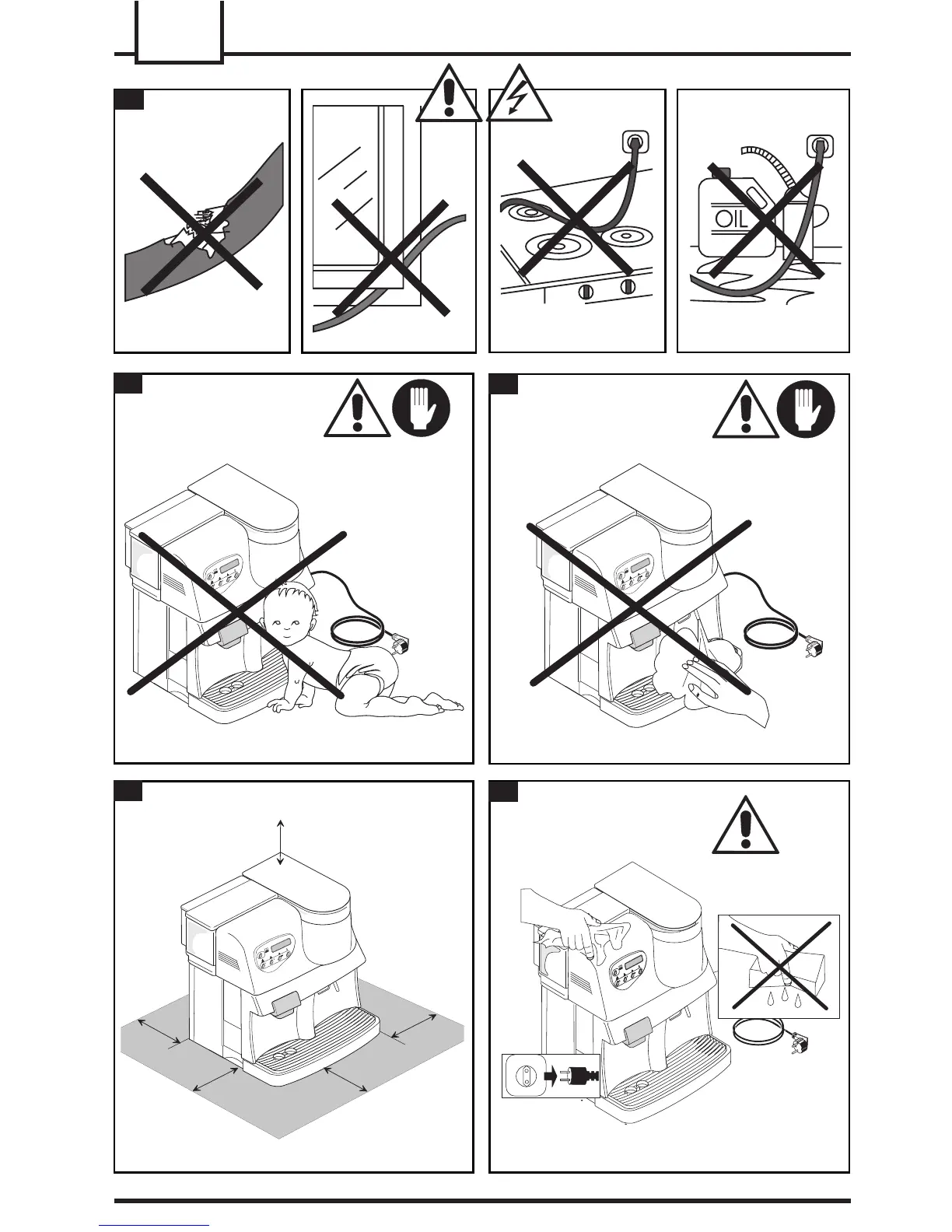 OIL