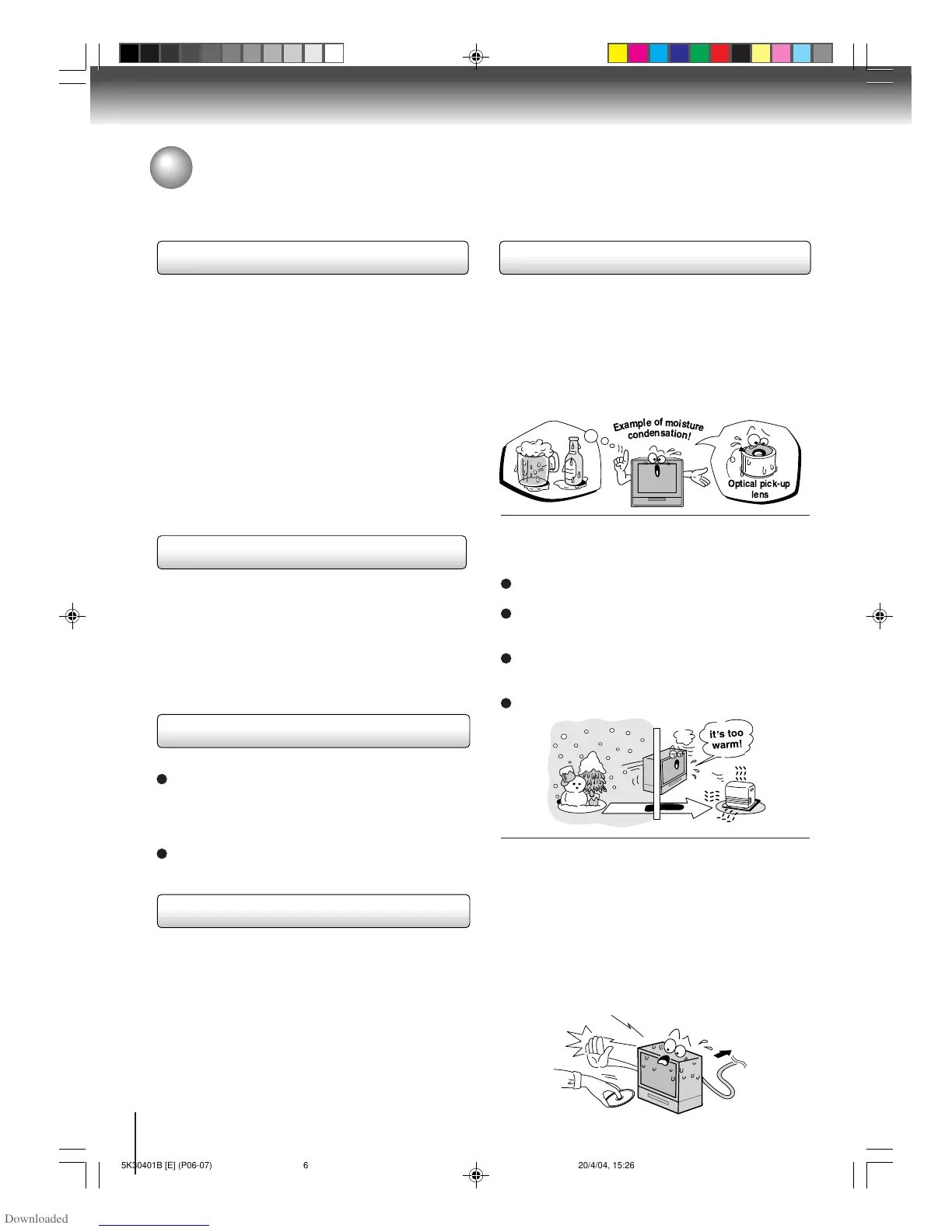 Example of moisture condensation!

Optical pick-up lens

it's too warm!

5K30401B [E] (P06-07) 6 20/4/04, 15:26

Downloaded