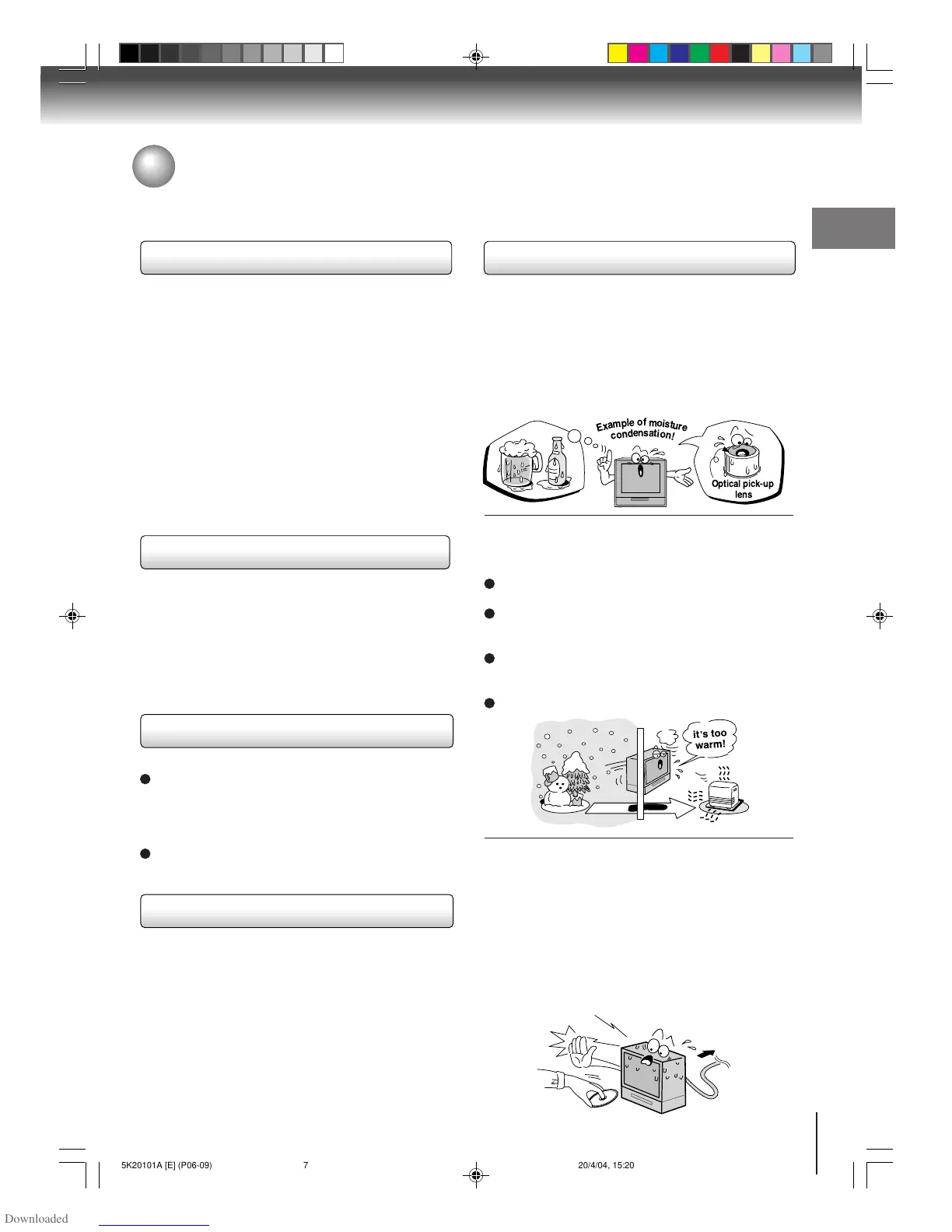 Example of moisture condensation!

Optical pick-up lens

it's too warm!

5K20101A [E] (P06-09)

7

20/4/04, 15:20

Downloaded