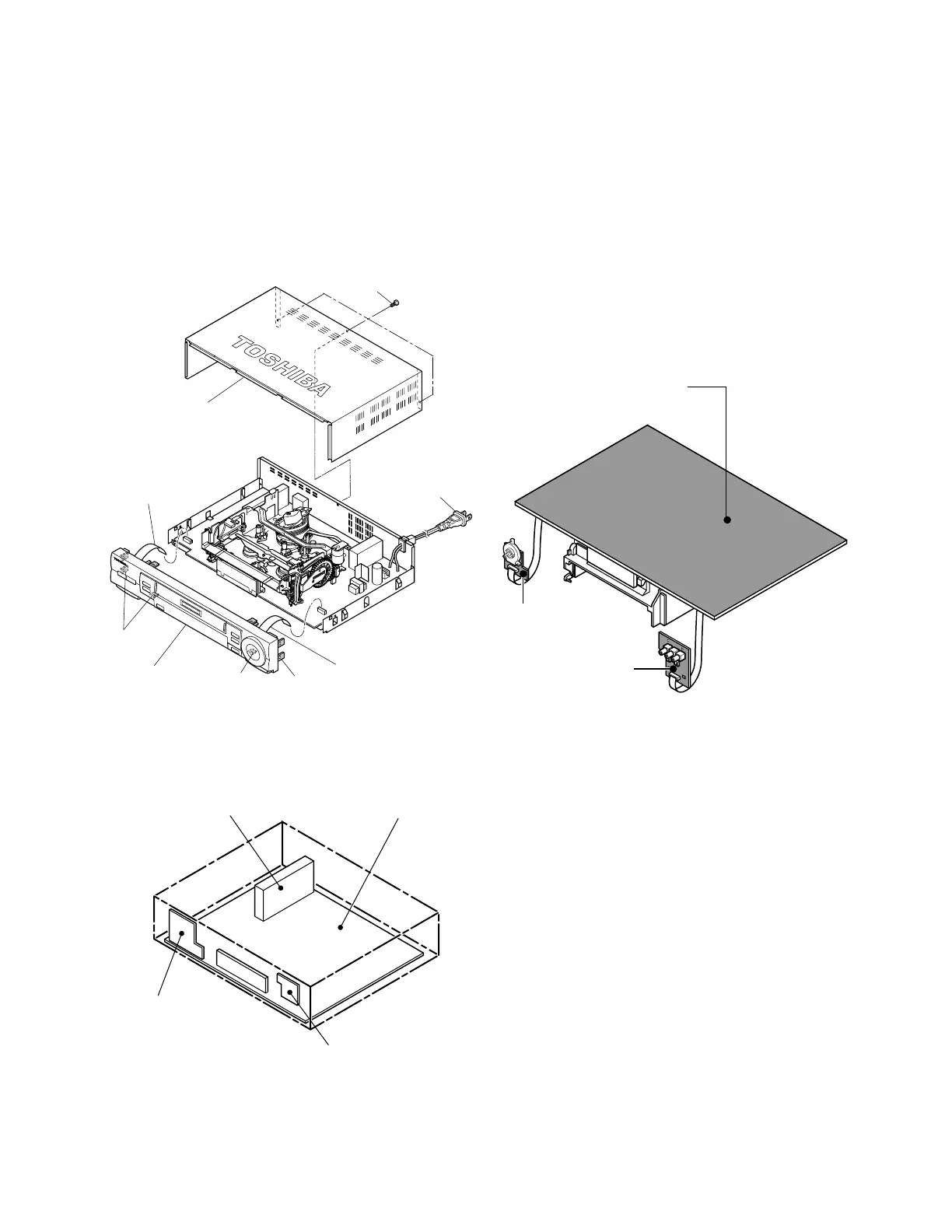 TOSHIBA