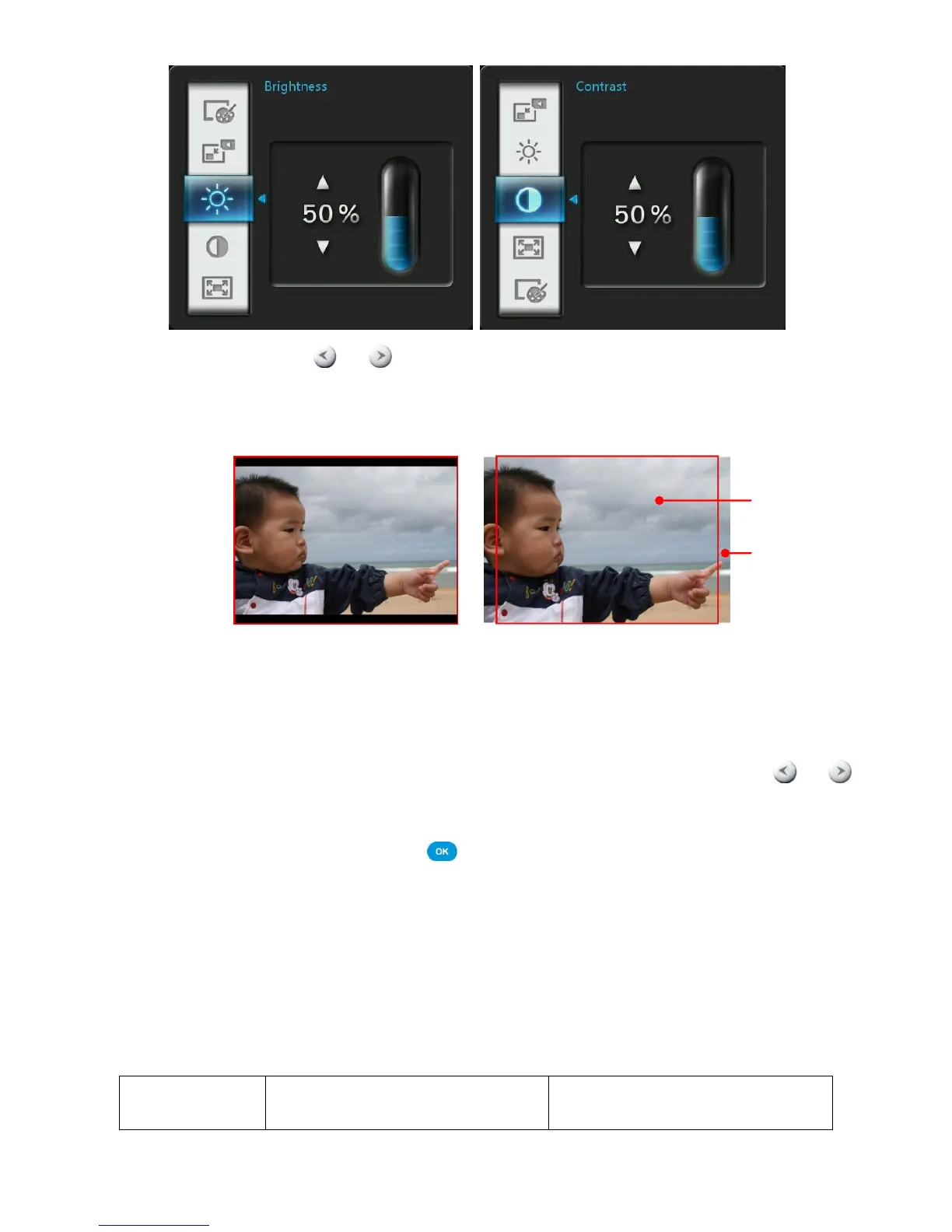 Brightness

50 %

Contrast

50 %

OK