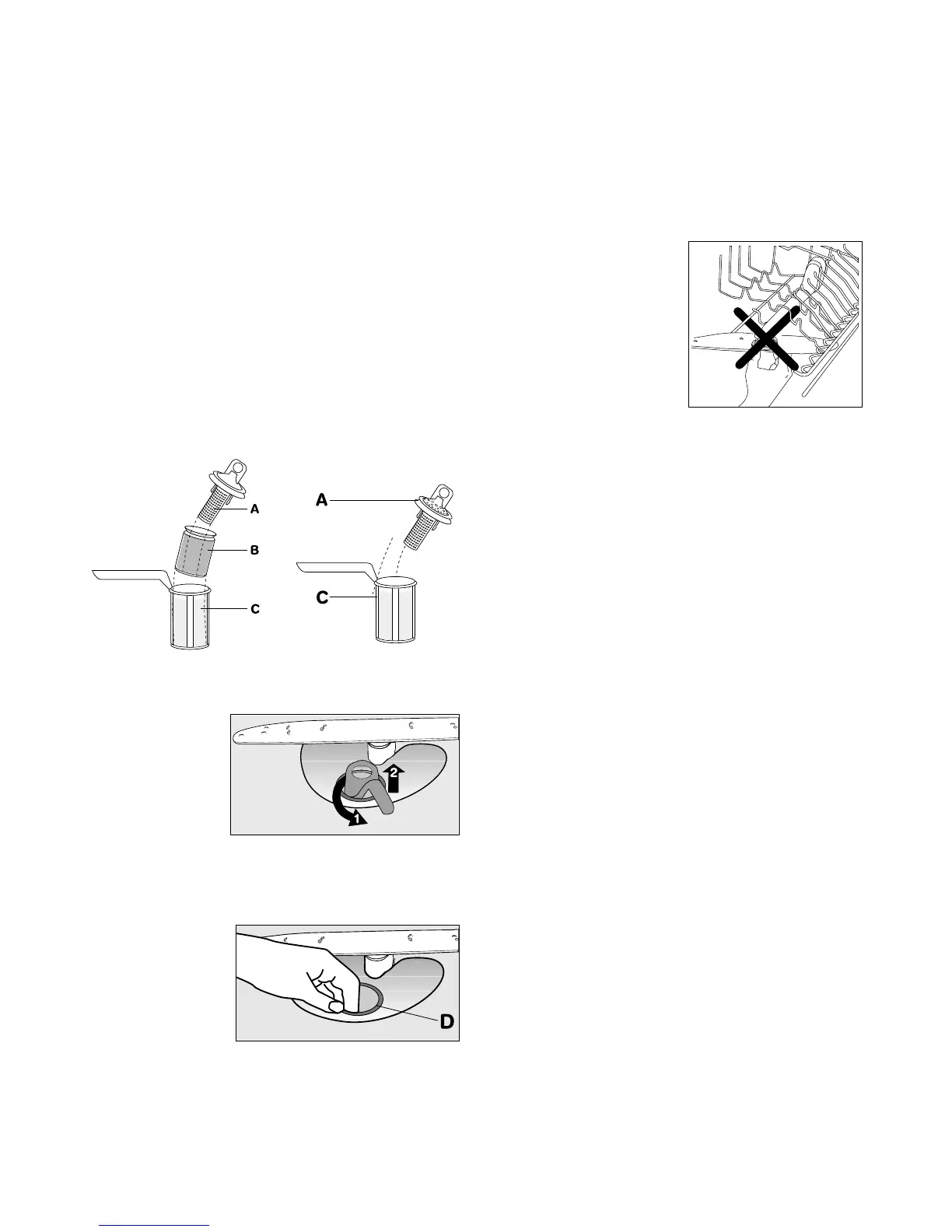 A
B
C

A
C

2
1

D