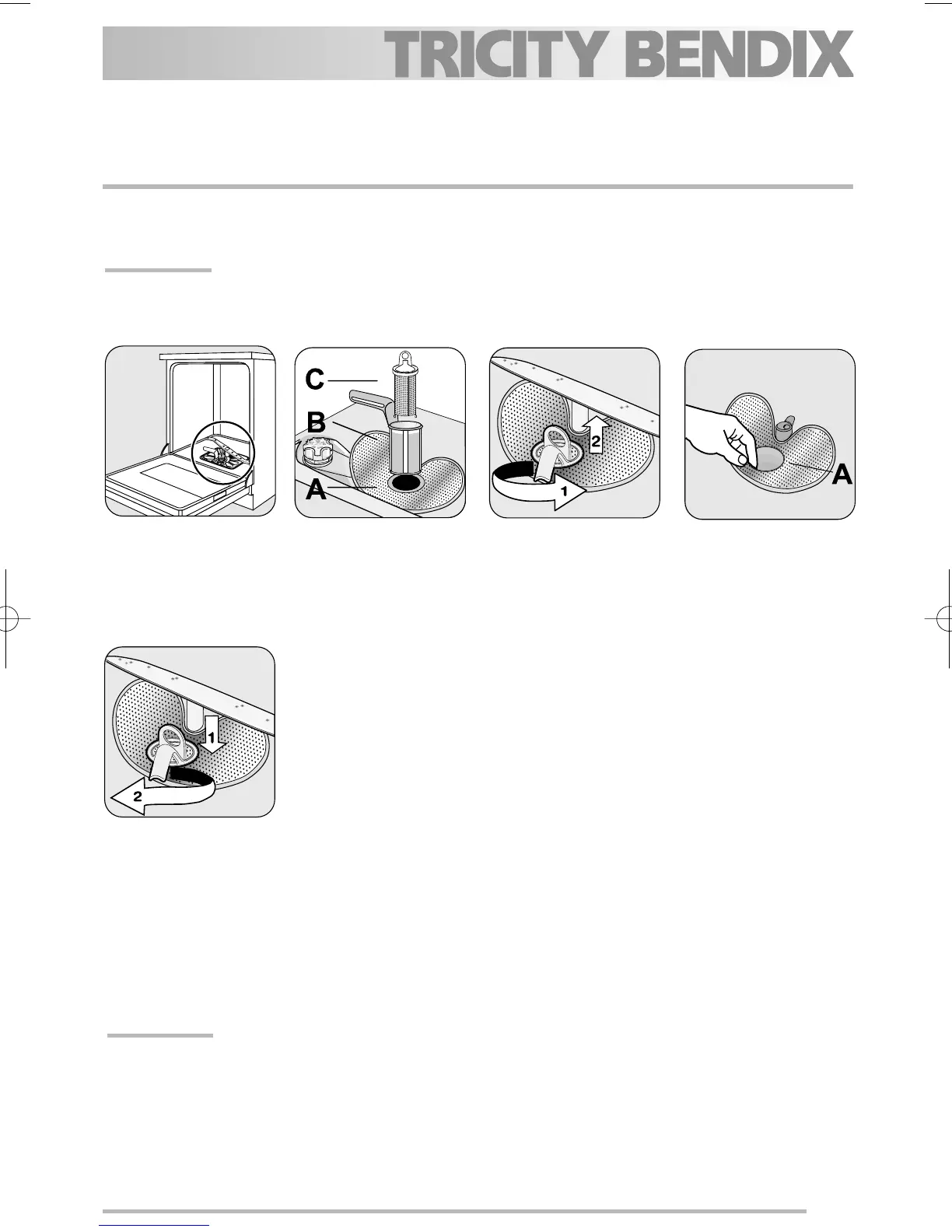 TRICITY BENDIX

C
B
A

2
1

A

1
2