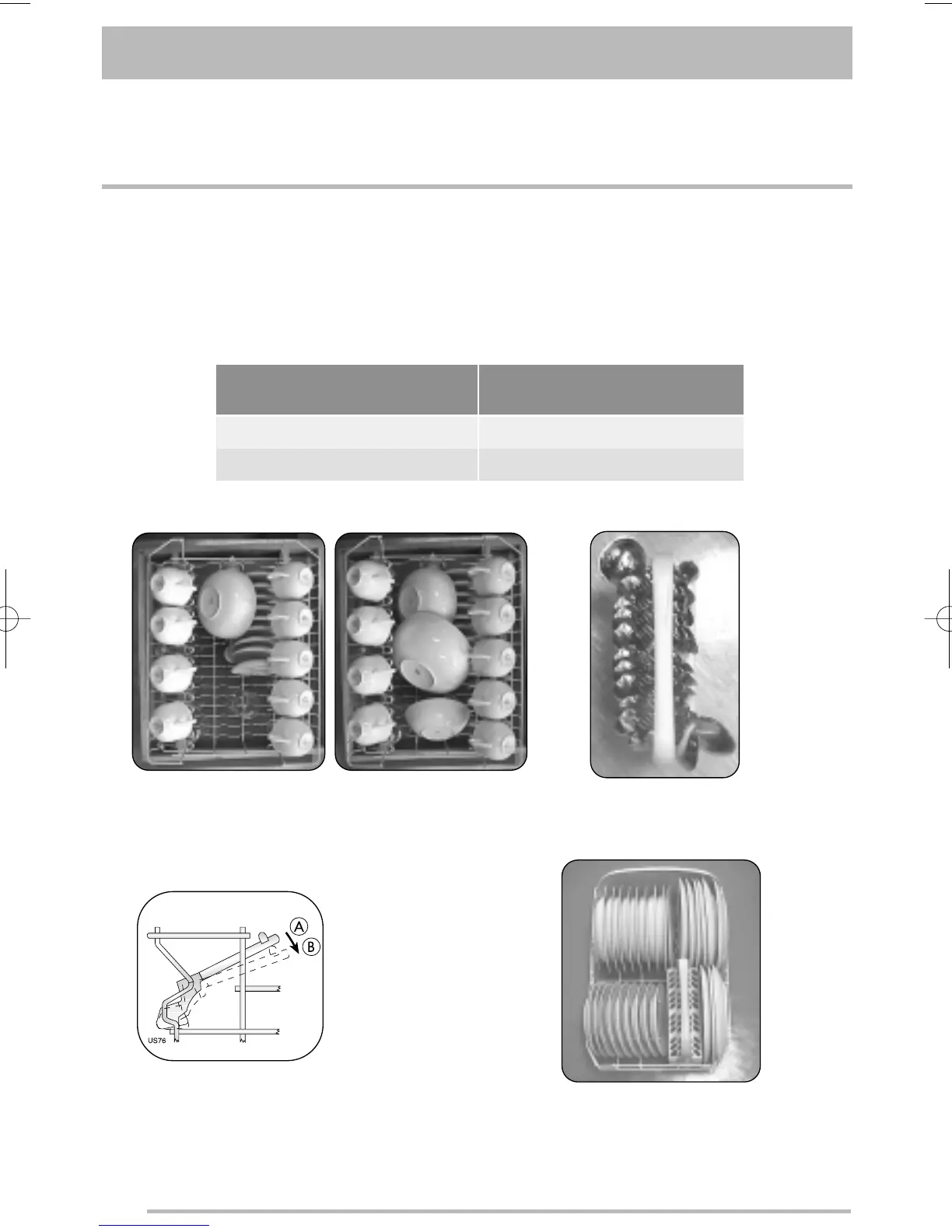 A
B
US76