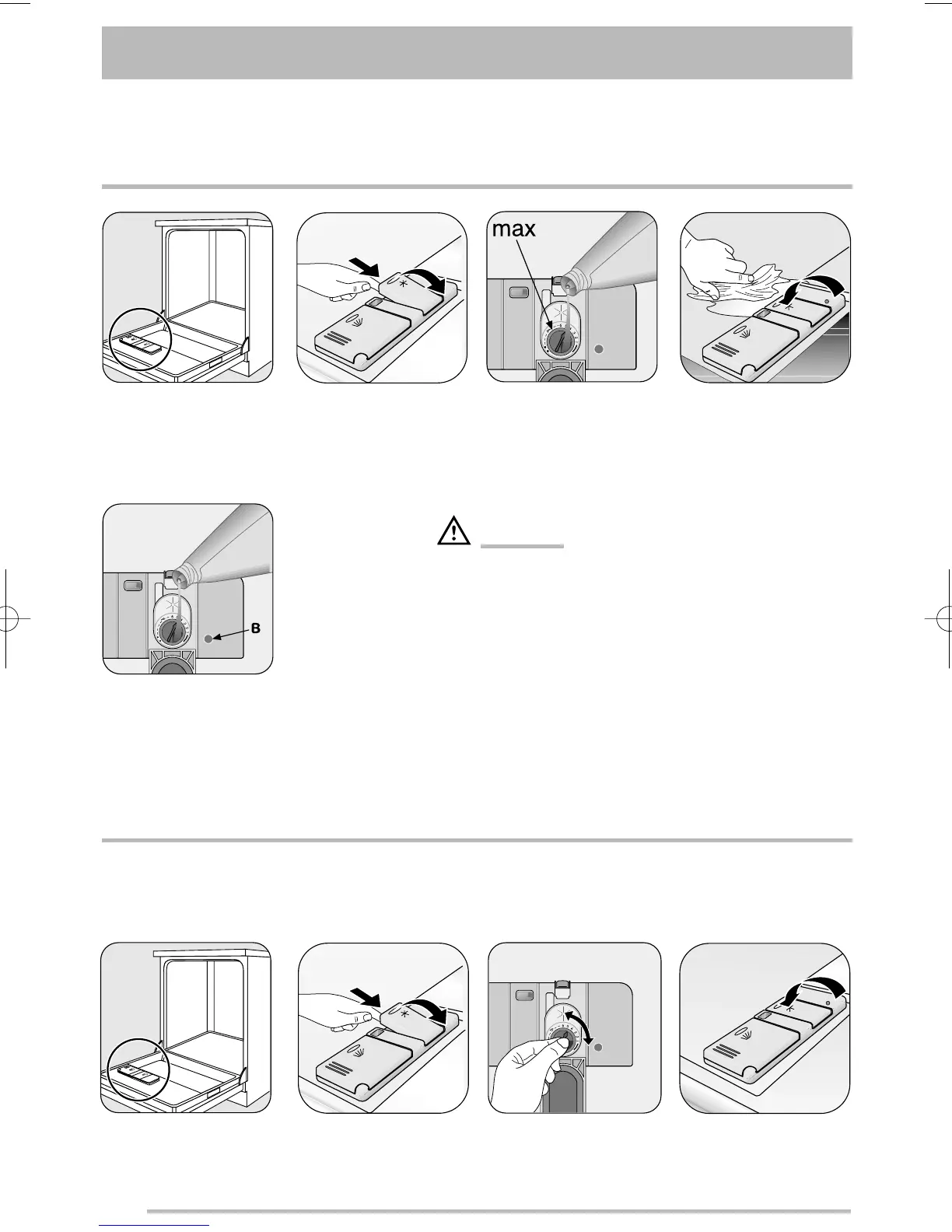 max

B