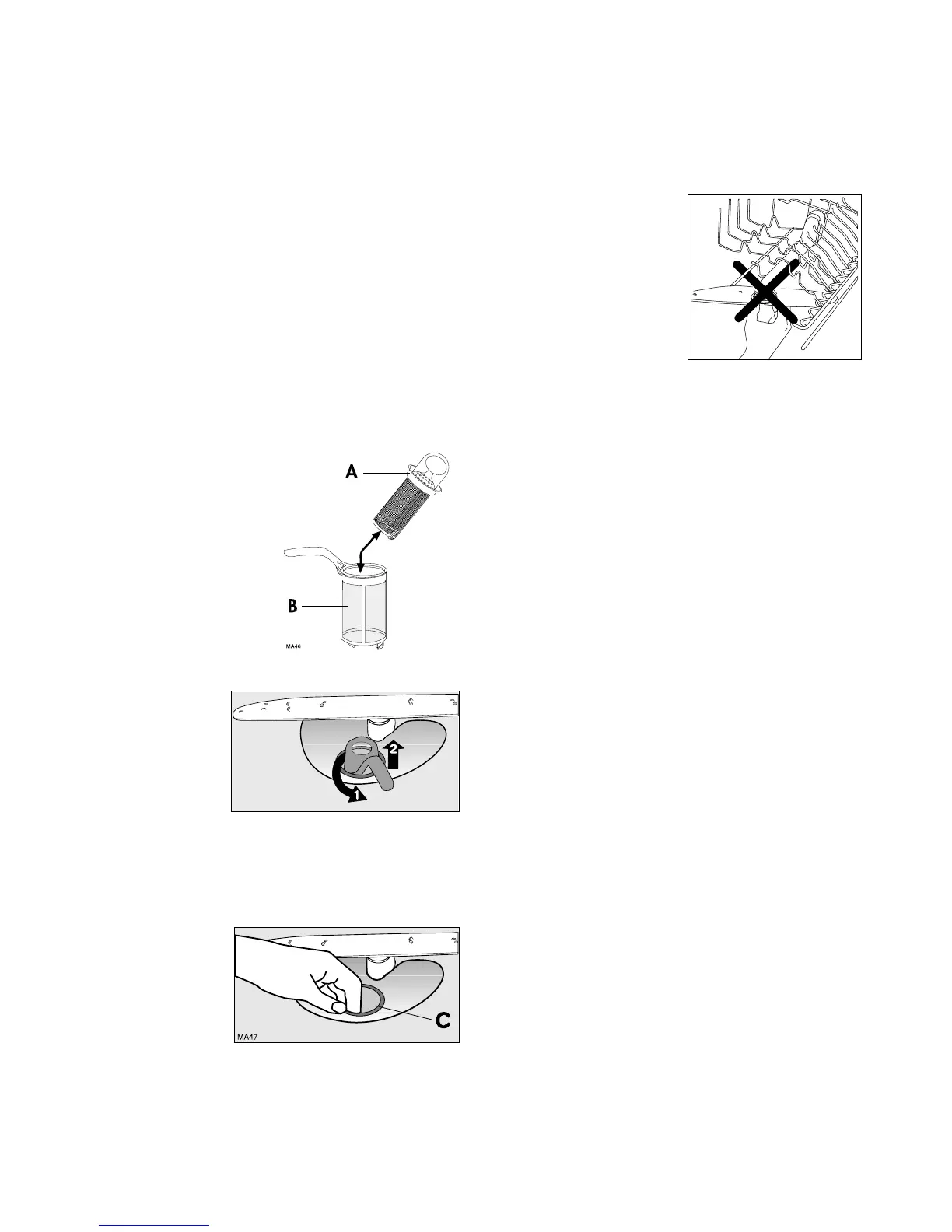 A

B

MA46

2

1

C

MA47