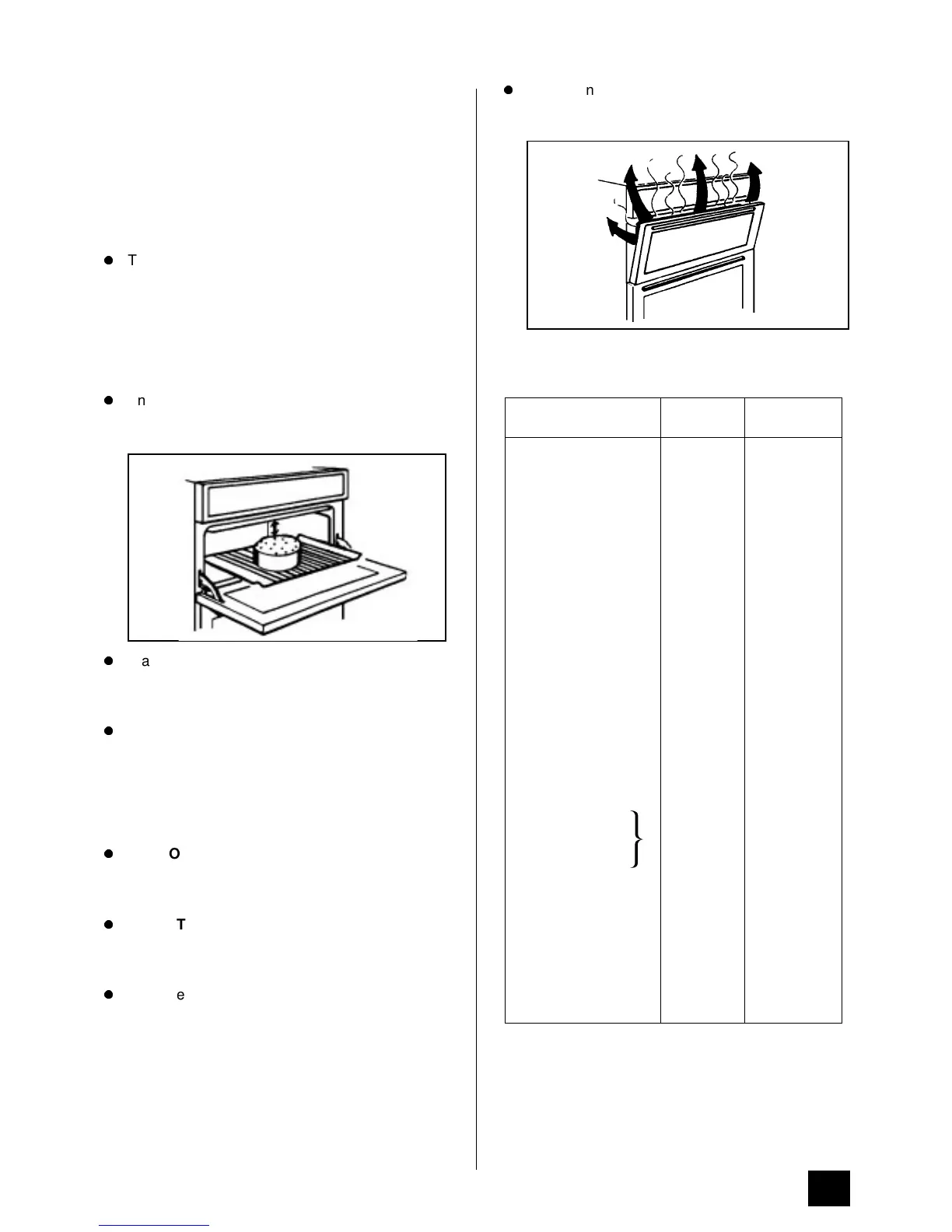 T

n

a

O

T

e

n