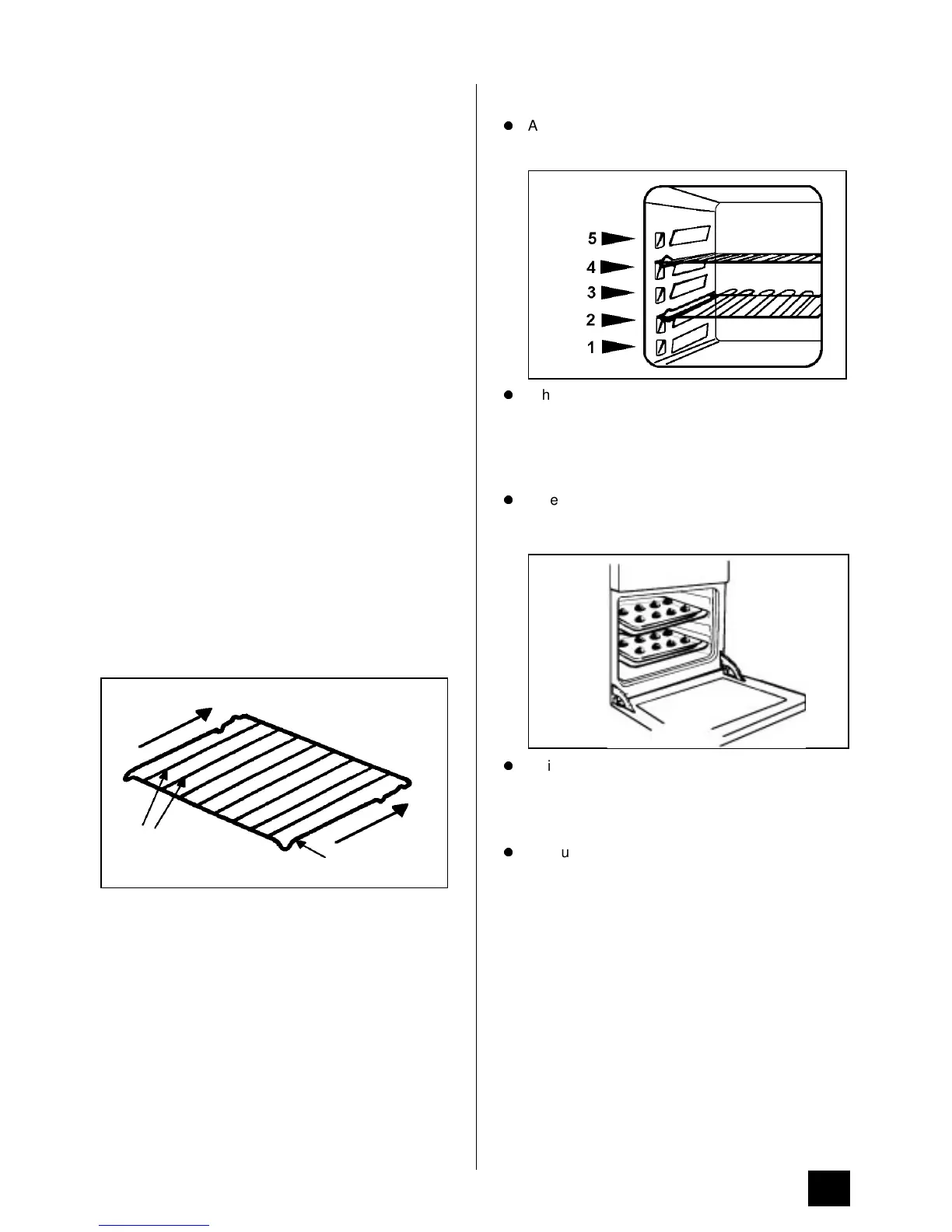 A

5
4
3
2
1

h

e

i

u