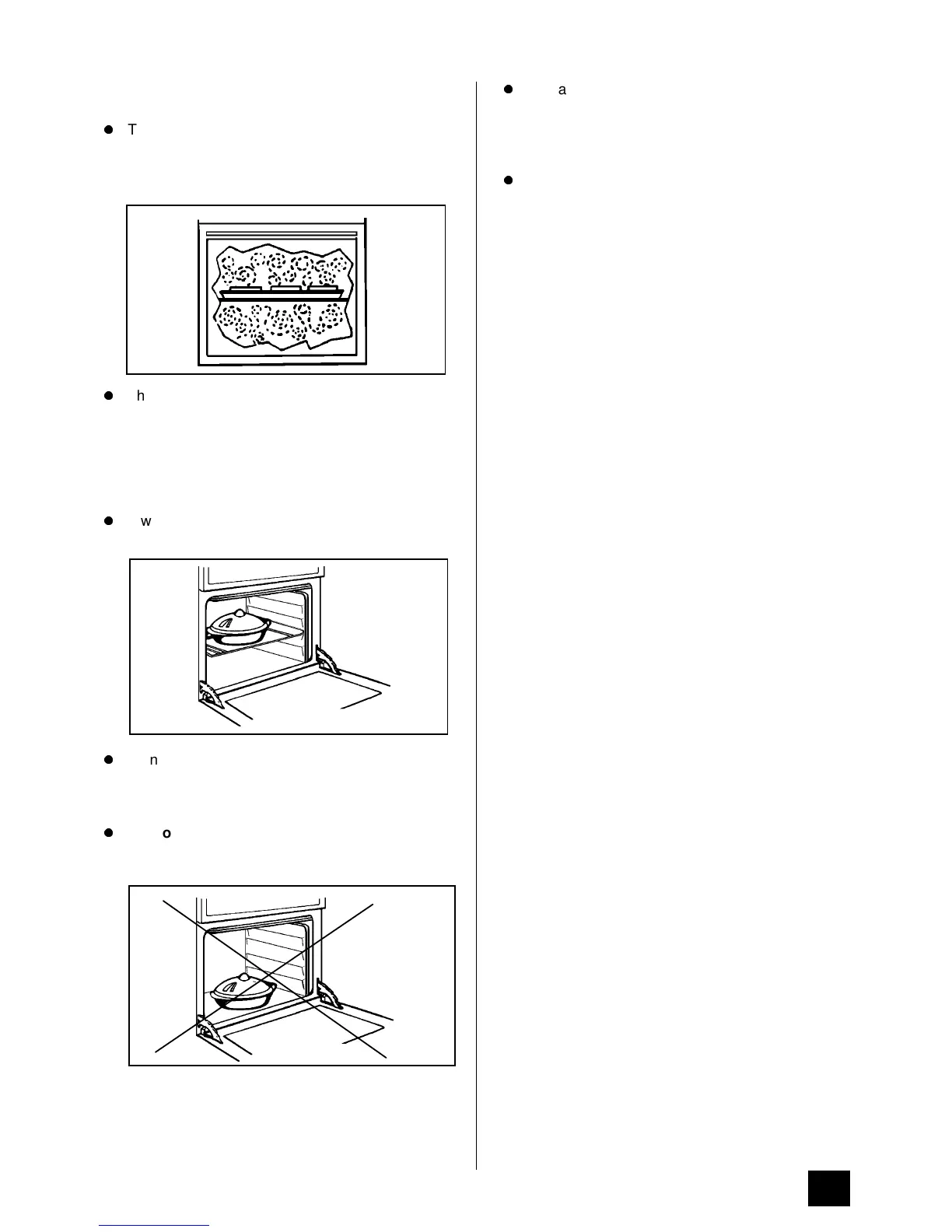 T

h

w

n

o

a