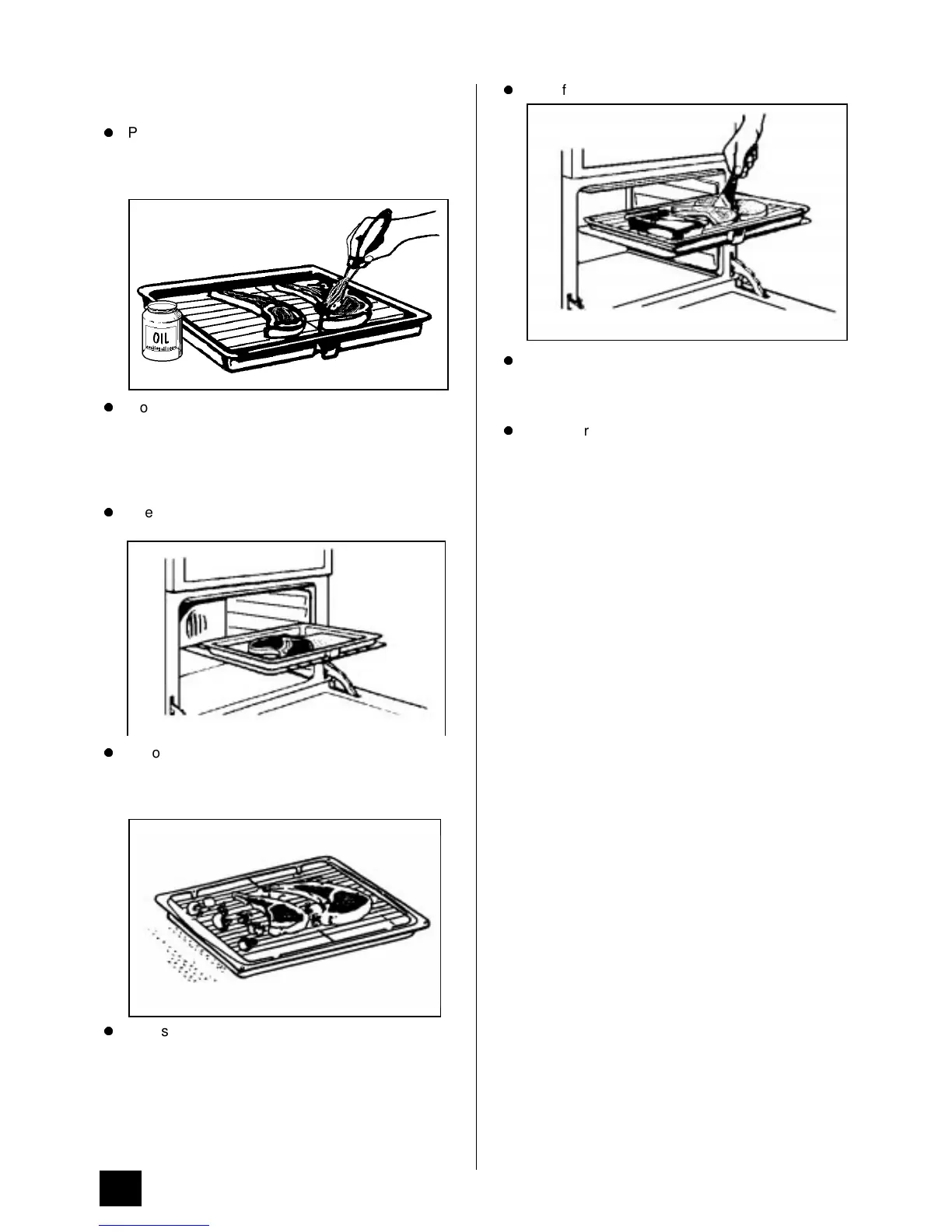 ● P

OIL

● o

● e

● o

● s

● f

●

● r