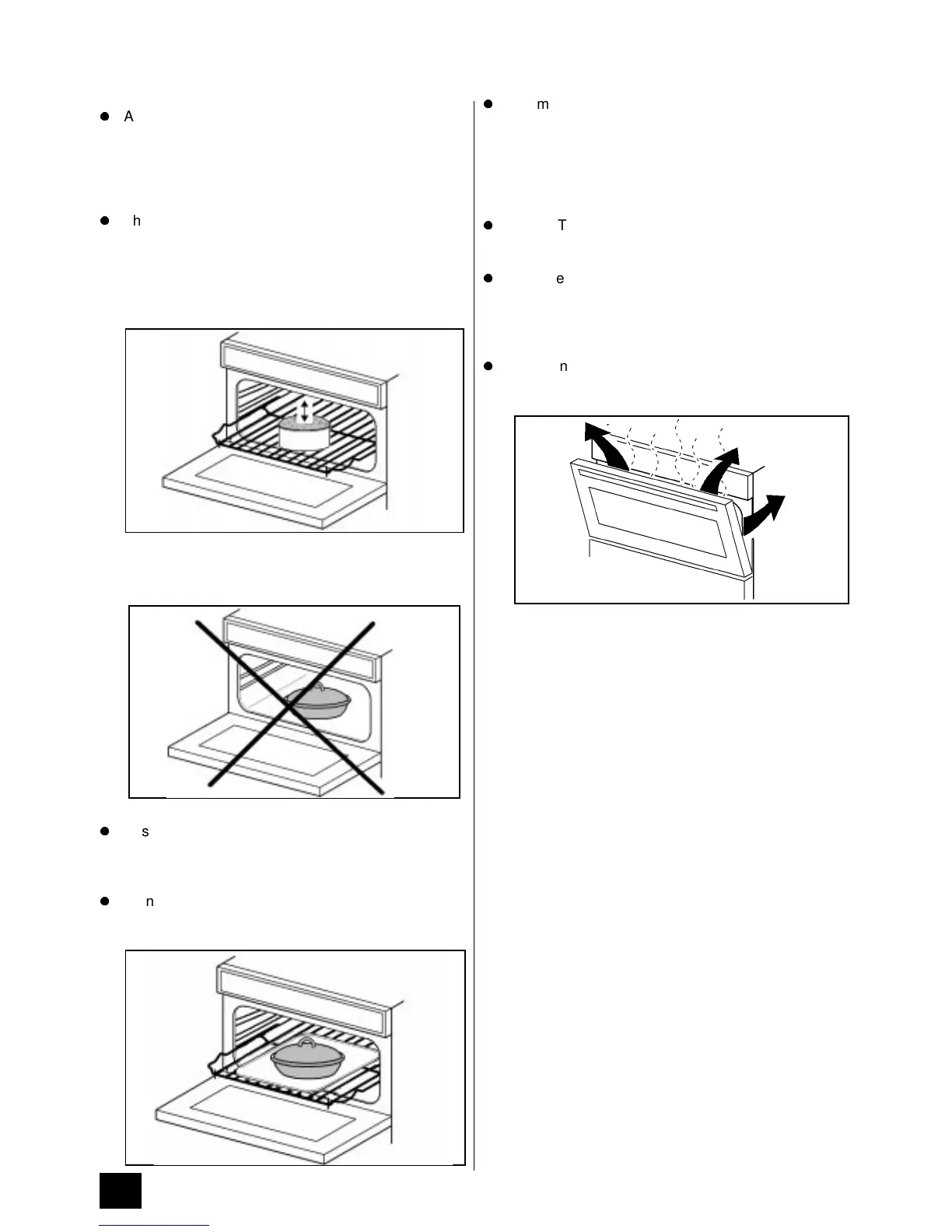 A

h

s

n

m

T

e

n