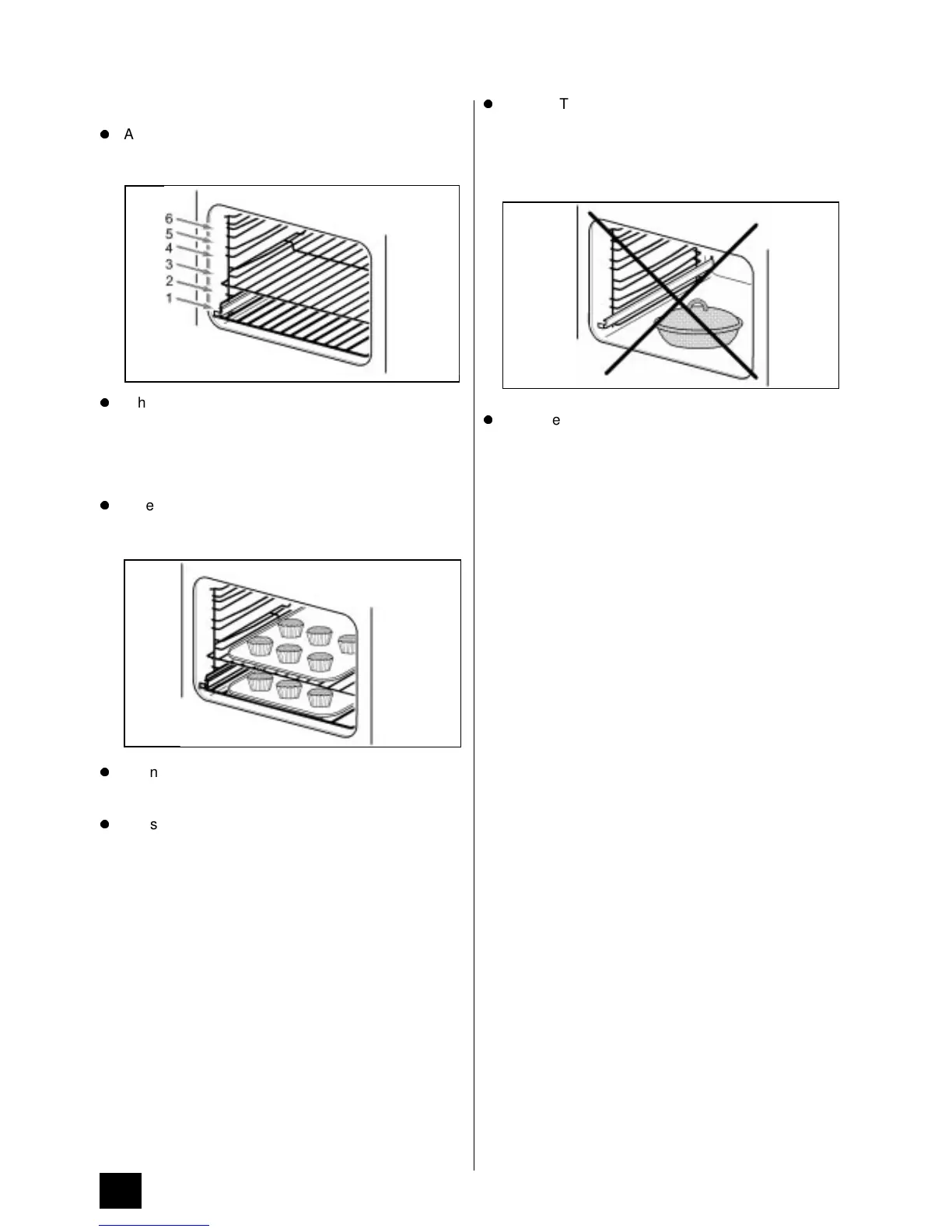 A

6
5
4
3
2
1

h

e

n

s

T

e