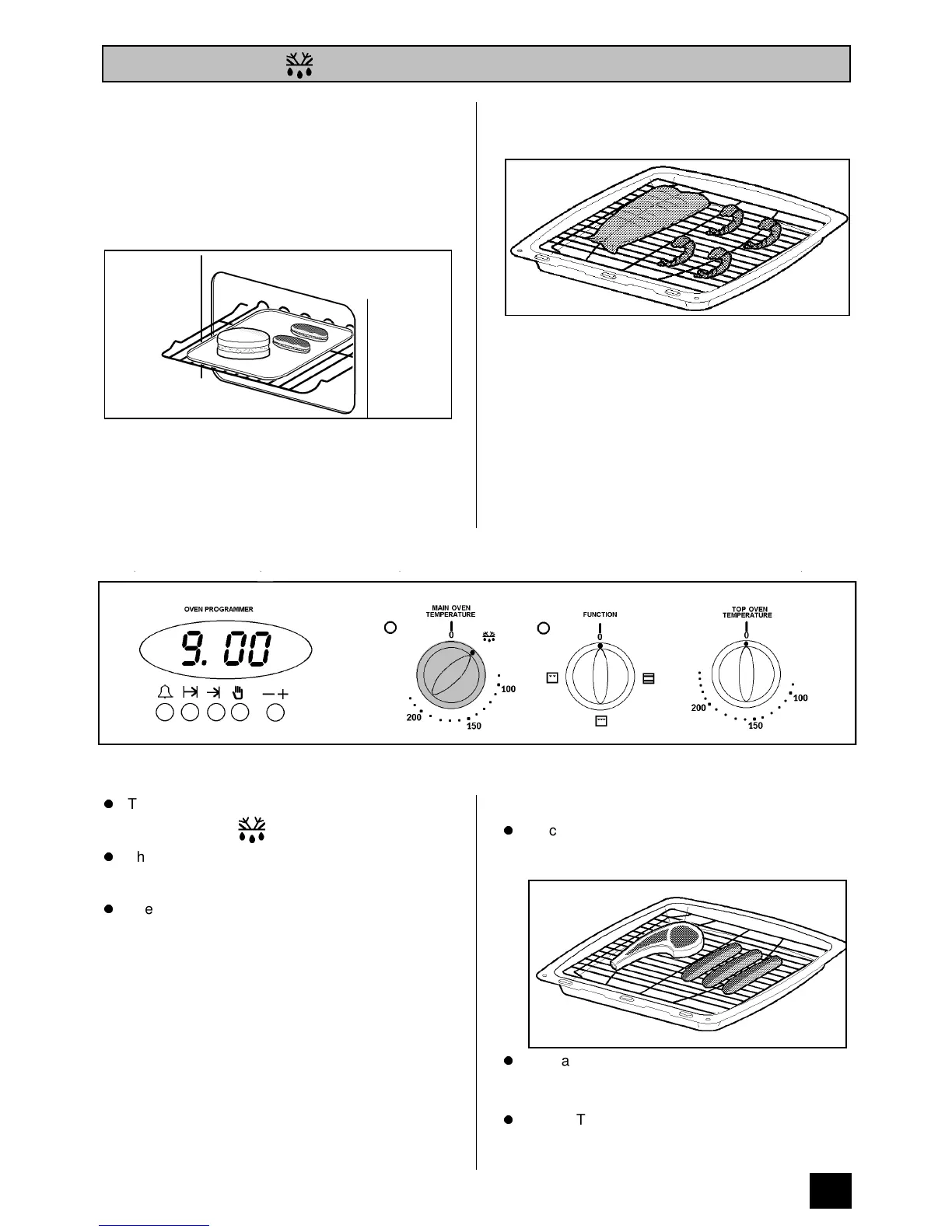 OVEN PROGRAMMER

9.00

MAIN OVEN TEMPERATURE

0

100

150

200

FUNCTION

0

TOP OVEN TEMPERATURE

0

100

150

200

T

h

e

c

a

T