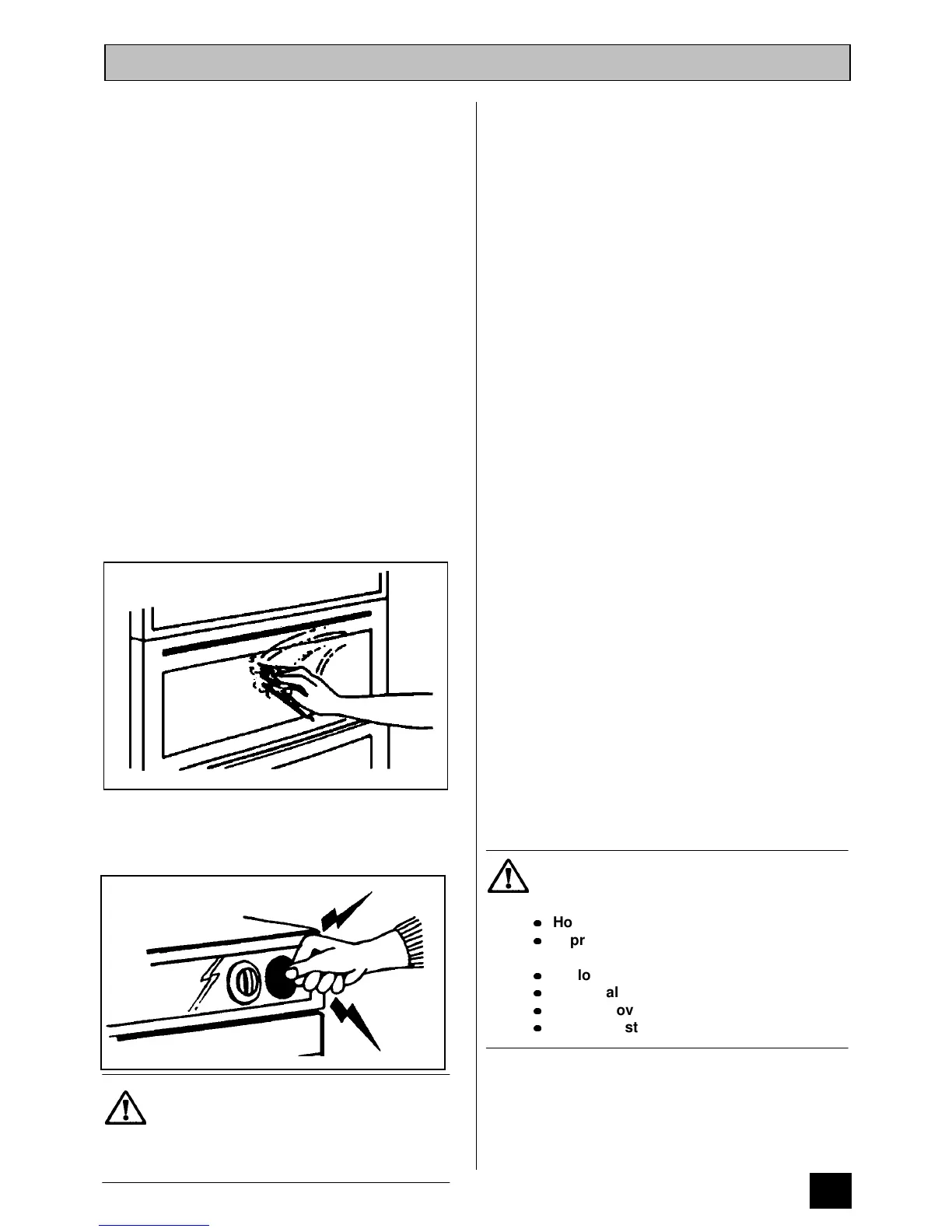 Ho
pr
lo
al
ov
st