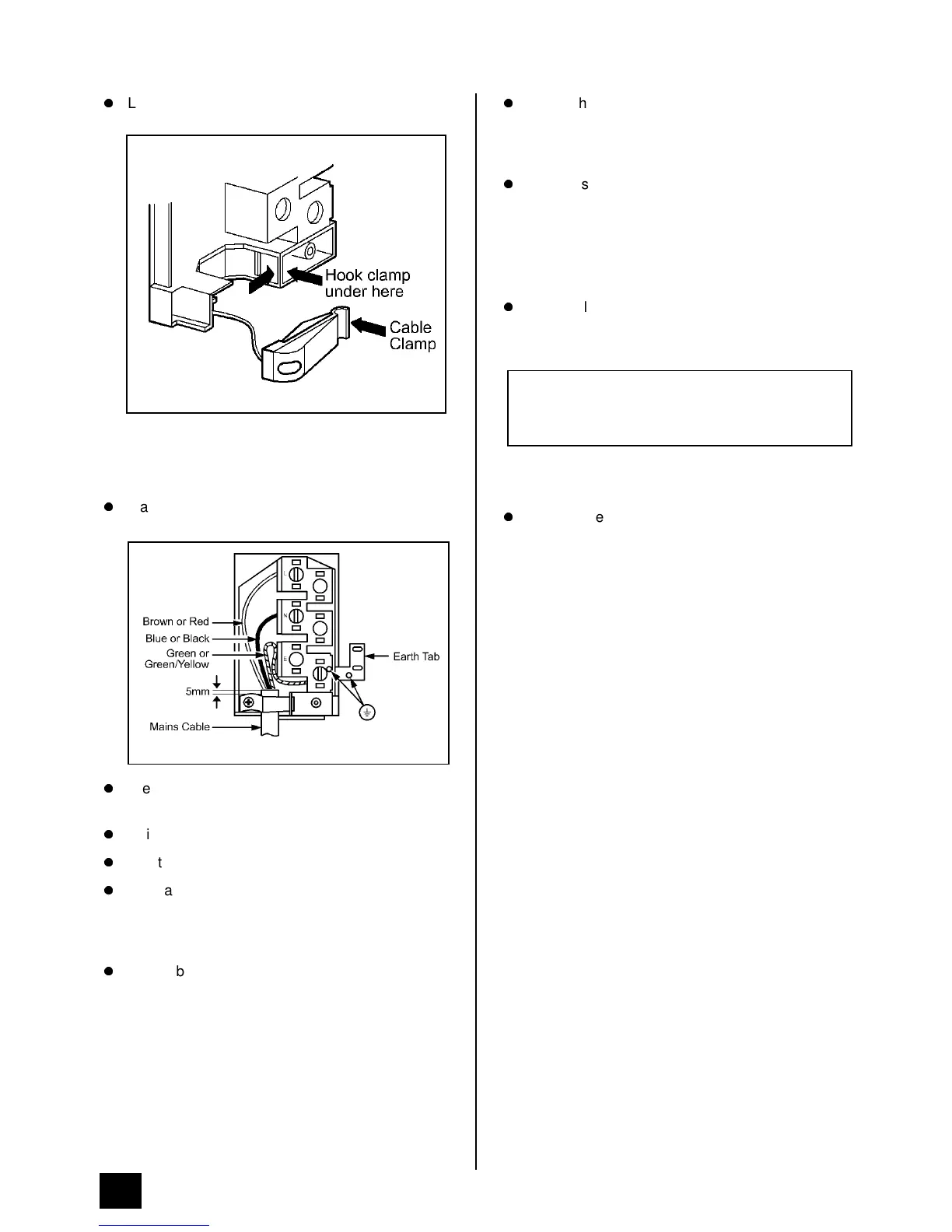 L

Hook clamp under here

Cable Clamp

a

Brown or Red

Blue or Black

Green or Green/Yellow

5mm

Mains Cable

Earth Tab

e

i

t

a

b

h

s

l

e