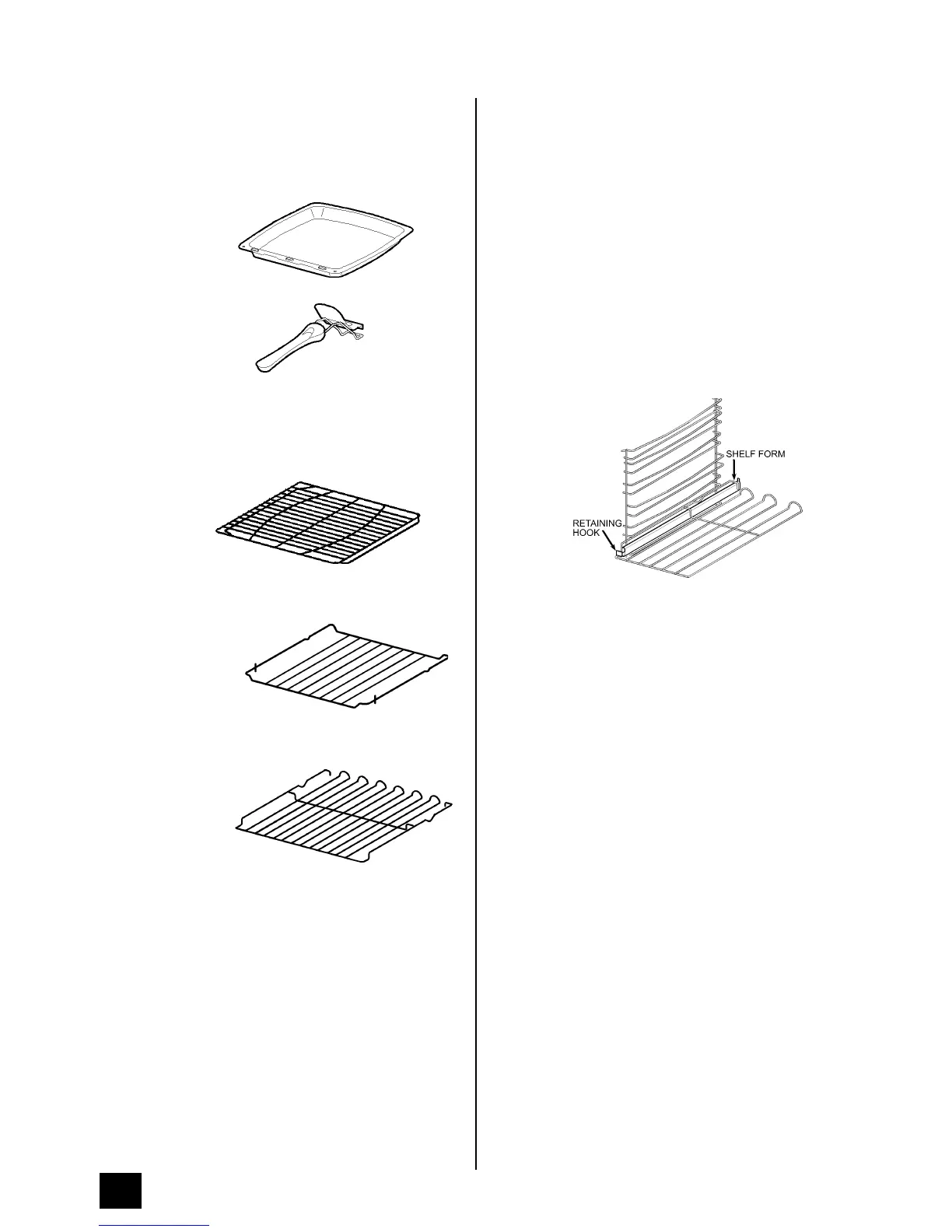 SHELF FORM

RETAINING HOOK